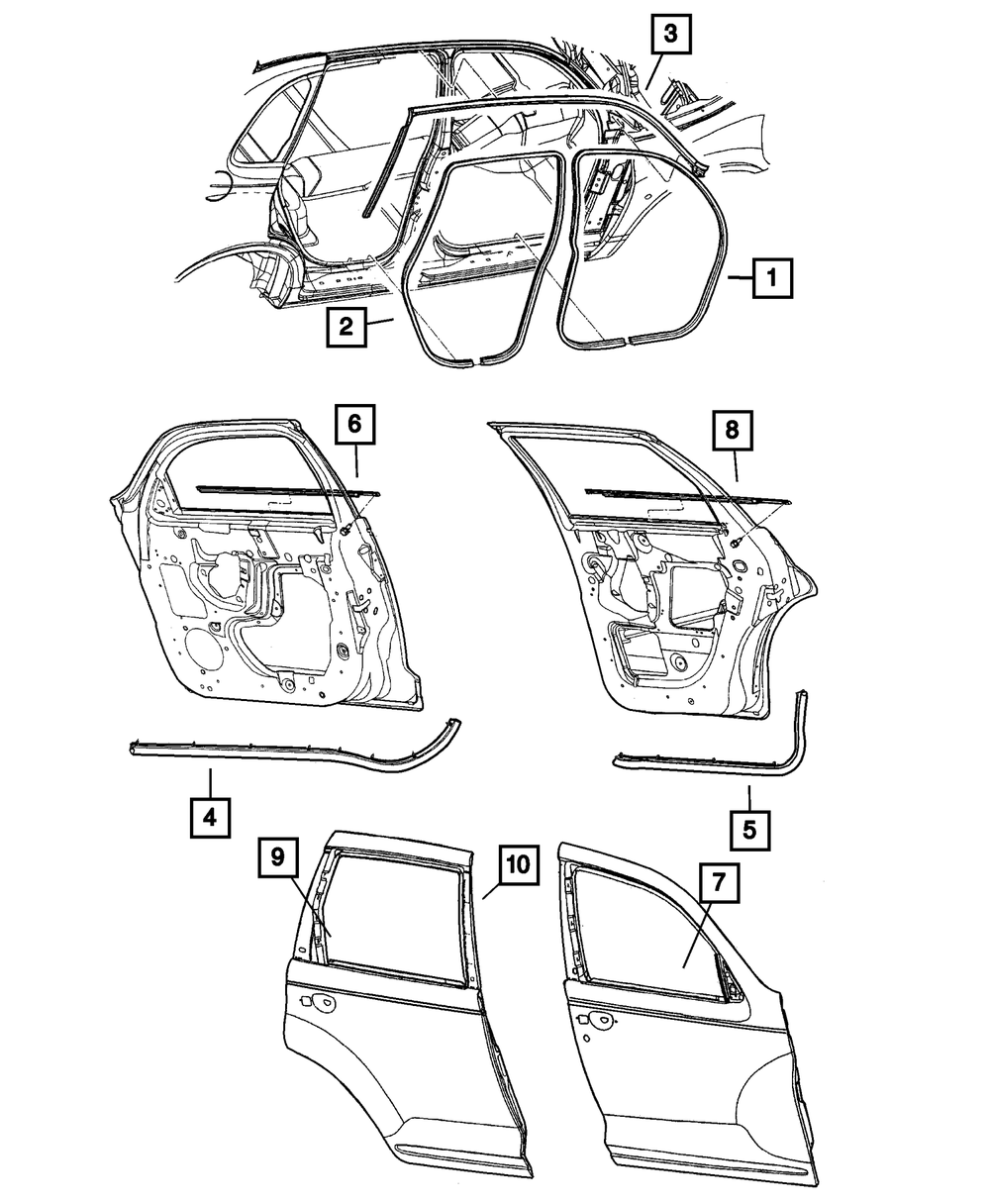 3

1

2

6

8

4

5

9

10

7