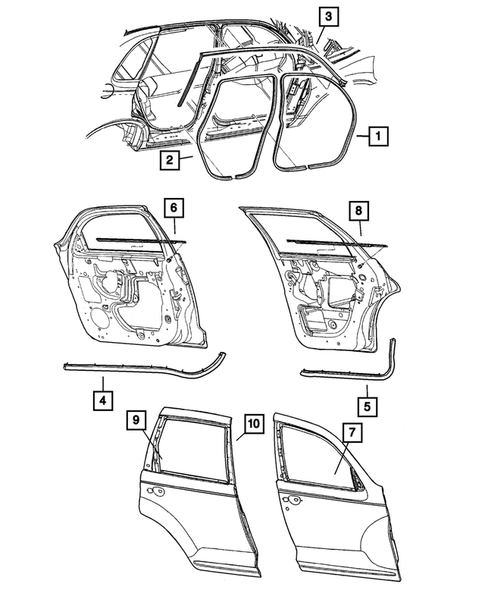 3
1
2
6
8
4
5
9
10
7