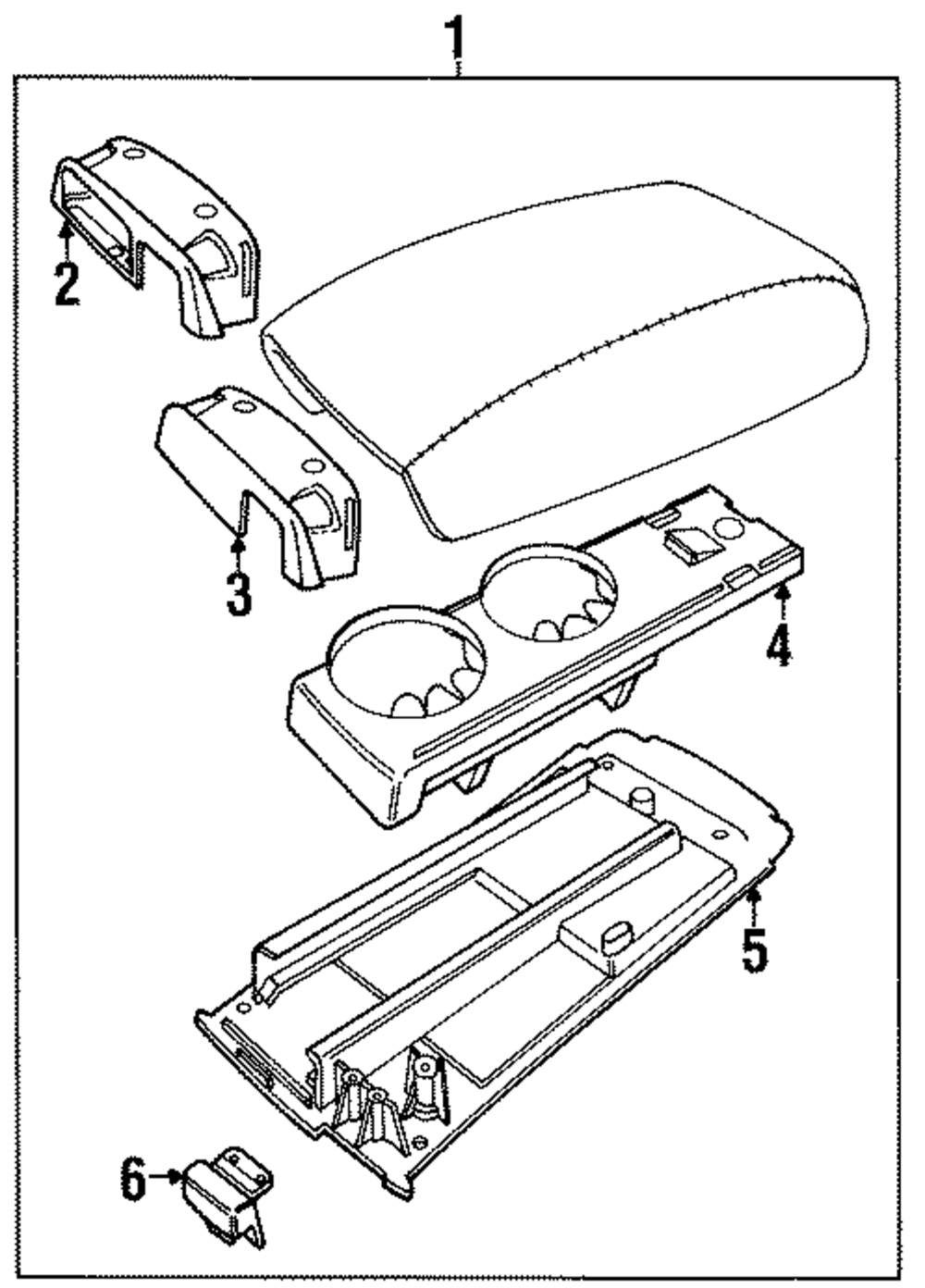 1
2
3
4
5
6