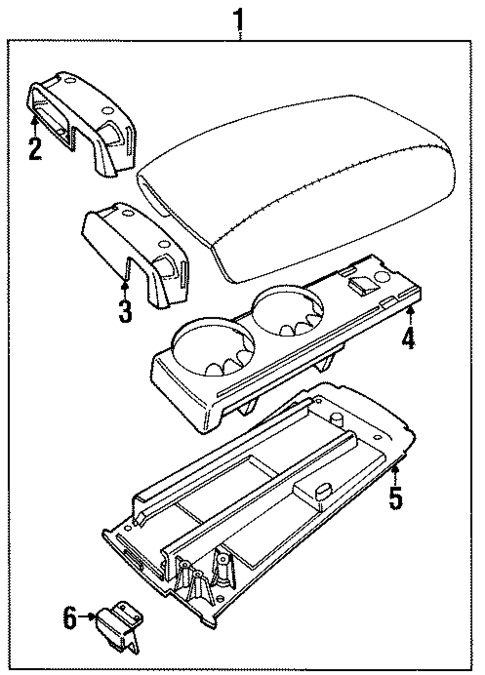 1
2
3
4
5
6