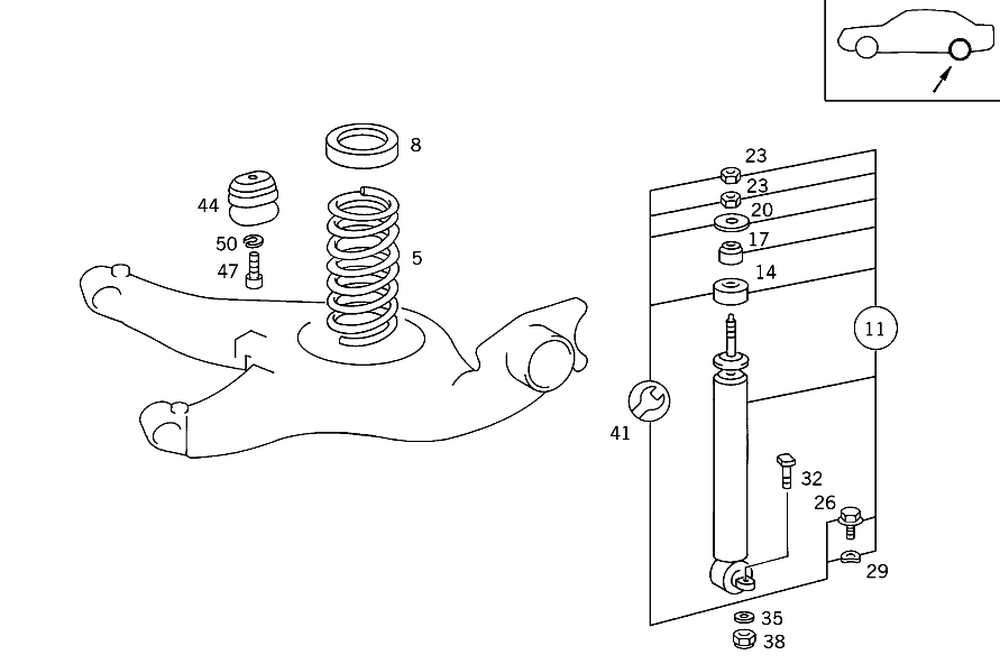 8
44
50
47
5
23
23
20
17
14
11
41
32
26
29
35
38