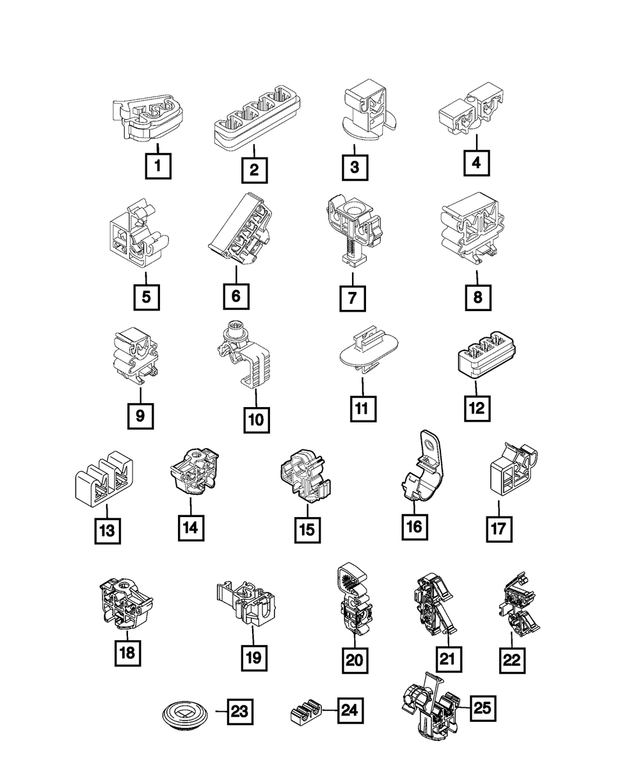 1 2 3 4
5 6 7 8
9 10 11 12
13 14 15 16 17
18 19 20 21 22
23 24 25