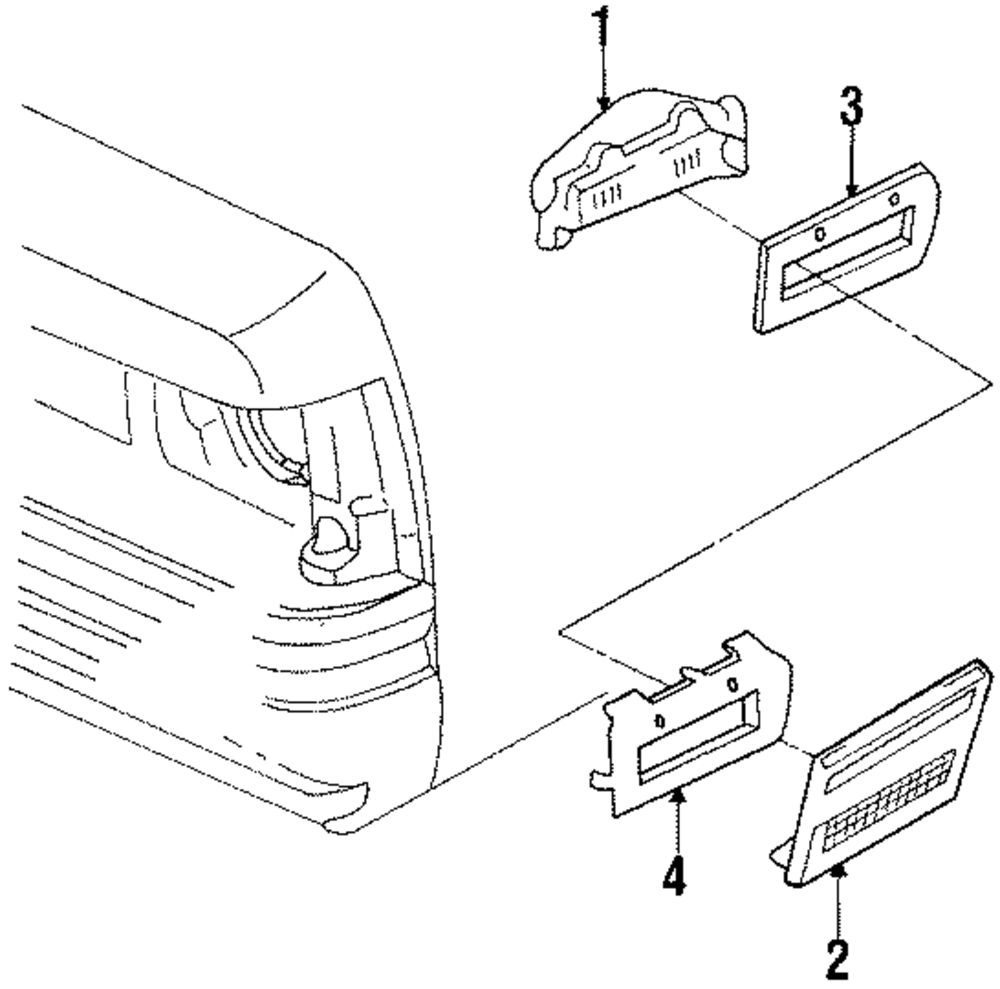 1
3
4
2