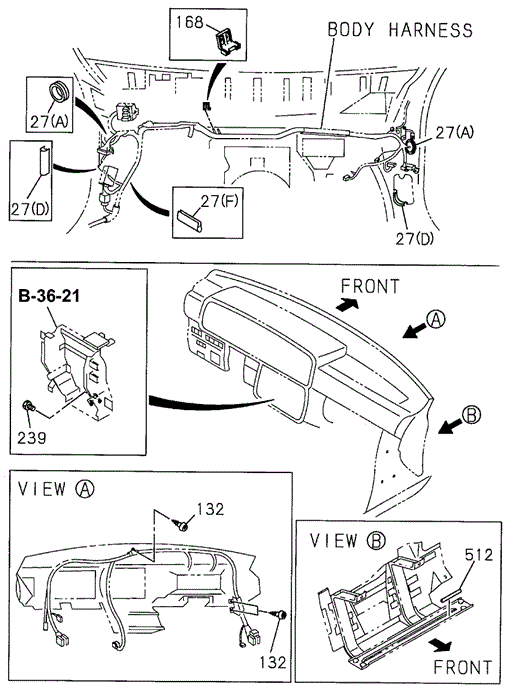 168
BODY HARNESS
27(A)
27(A)
27(D)
27(F)
27(D)

B-36-21
239
FRONT
Ⓐ
Ⓑ

VIEW Ⓐ
132
132

VIEW Ⓑ
512
FRONT