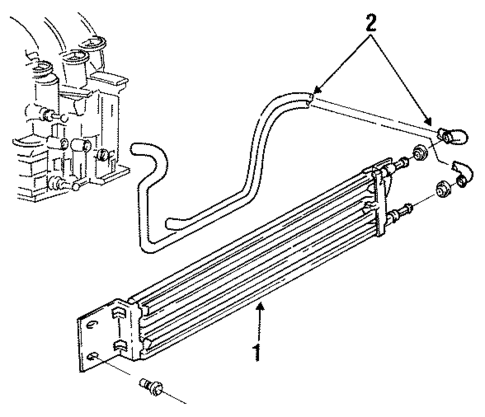 2

1