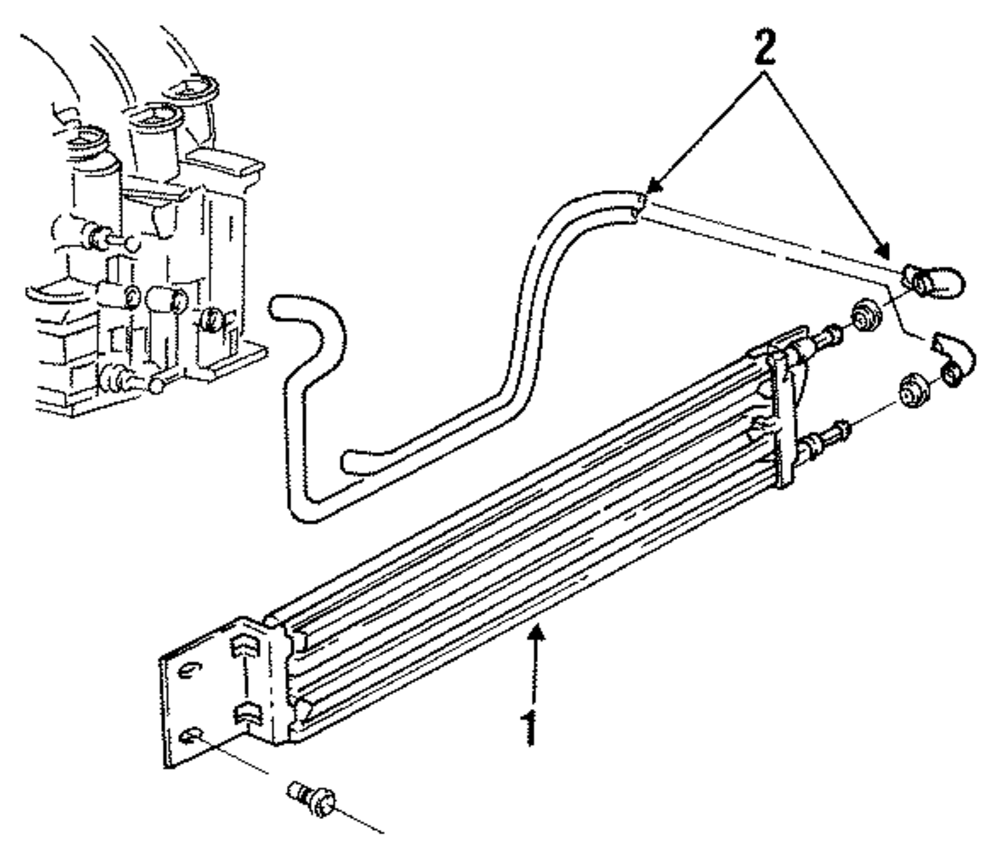 2

1