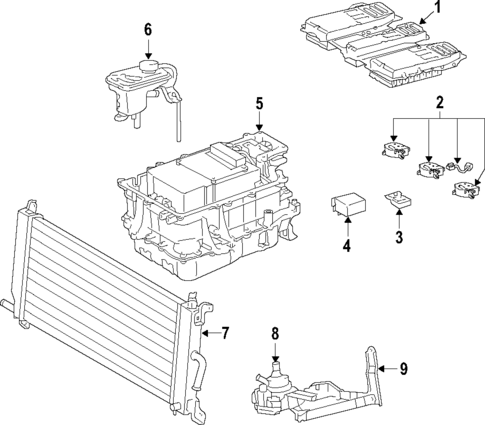 1
6
2
5
4
3
7
8
9