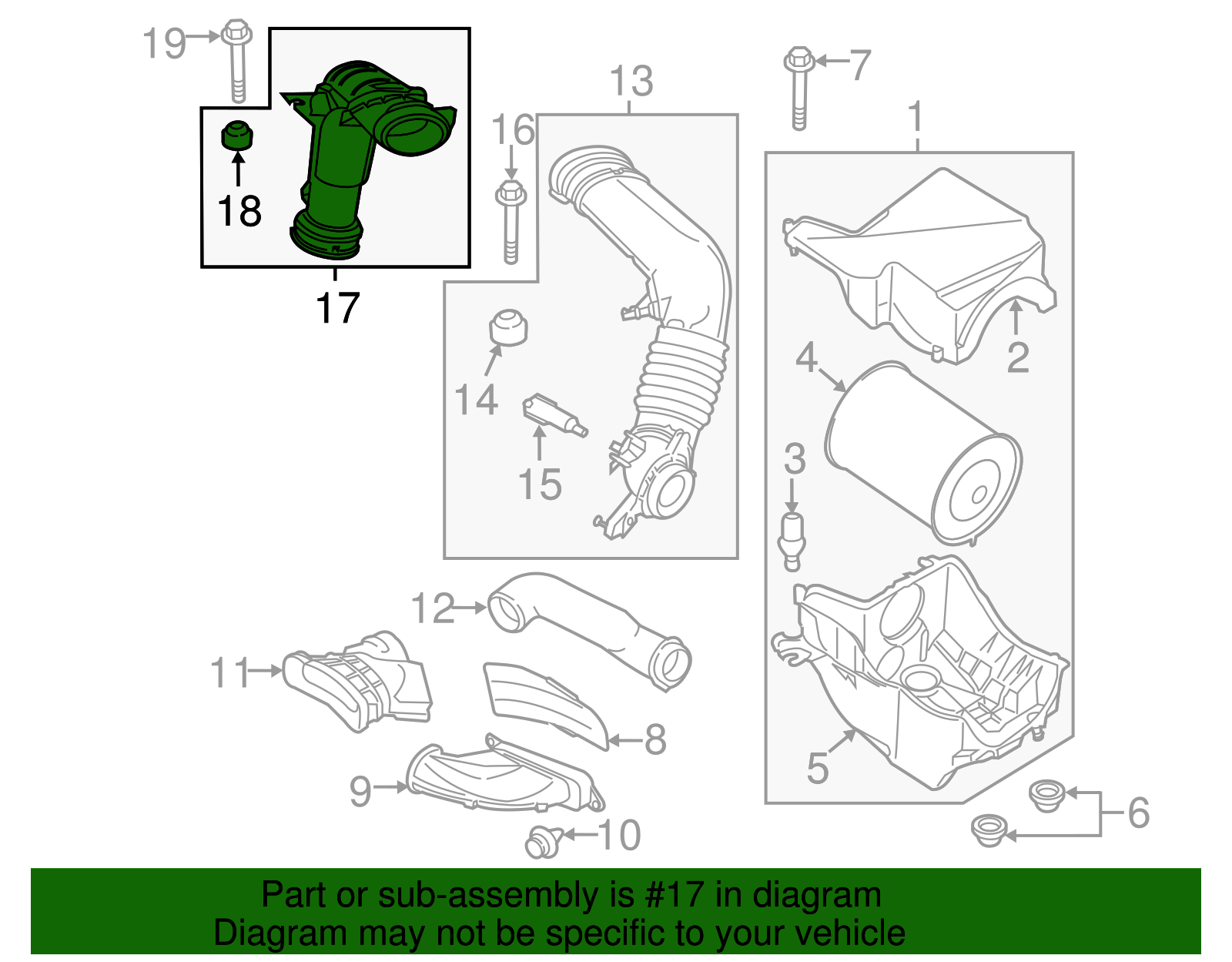 19
18
17
13
16
14
15
7
1
2
4
3
5
6
12
11
8
9
10

Part or sub-assembly is #17 in diagram
Diagram may not be specific to your vehicle