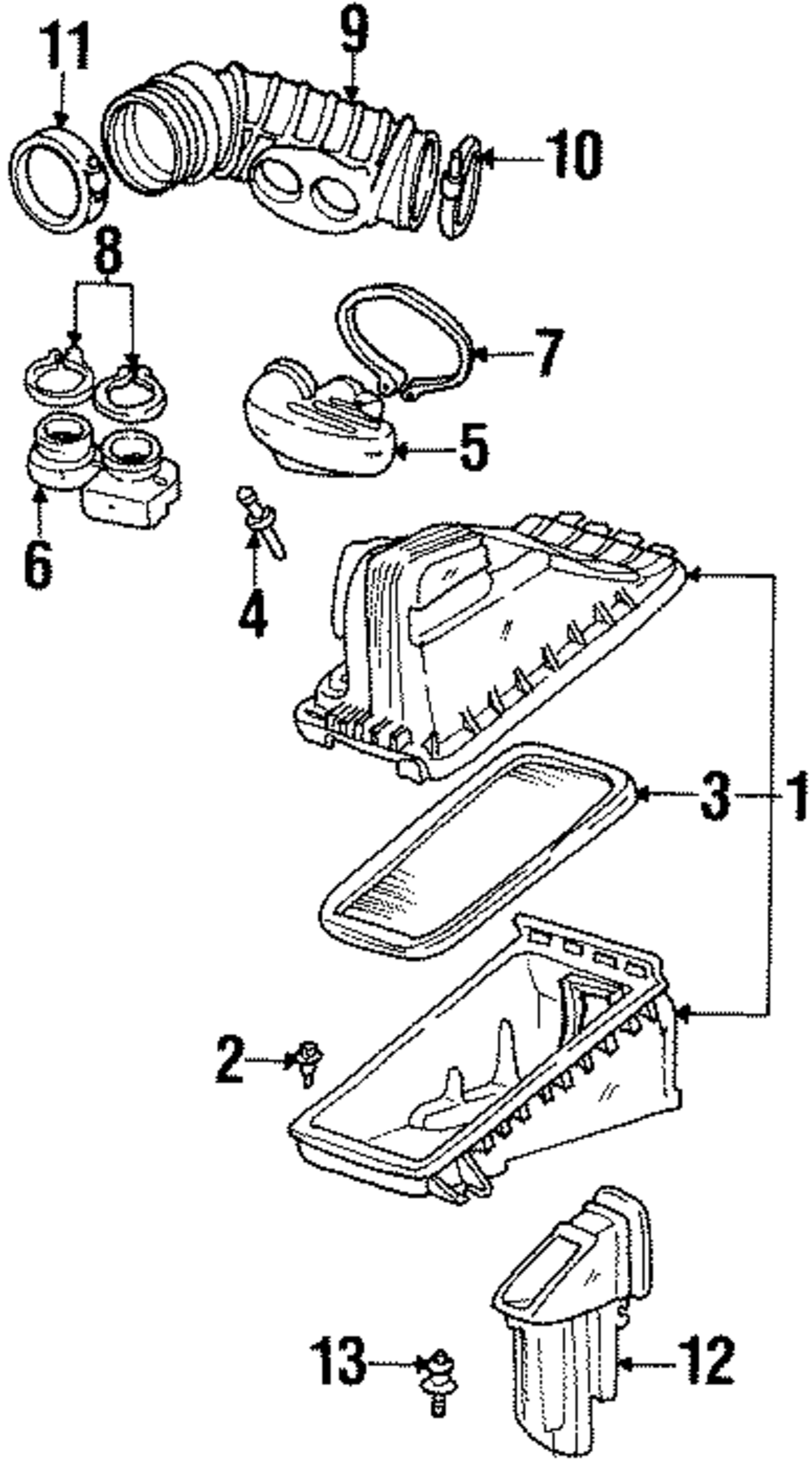 11
9
10
8
7
5
6
4
3
1
2
13
12