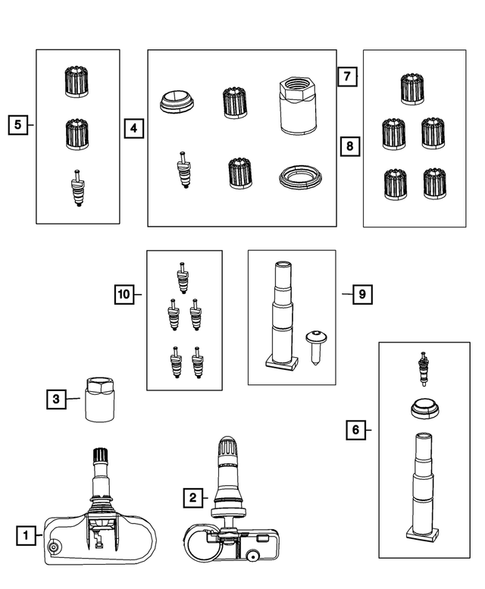 5
4
7
8
10
9
3
6
2
1