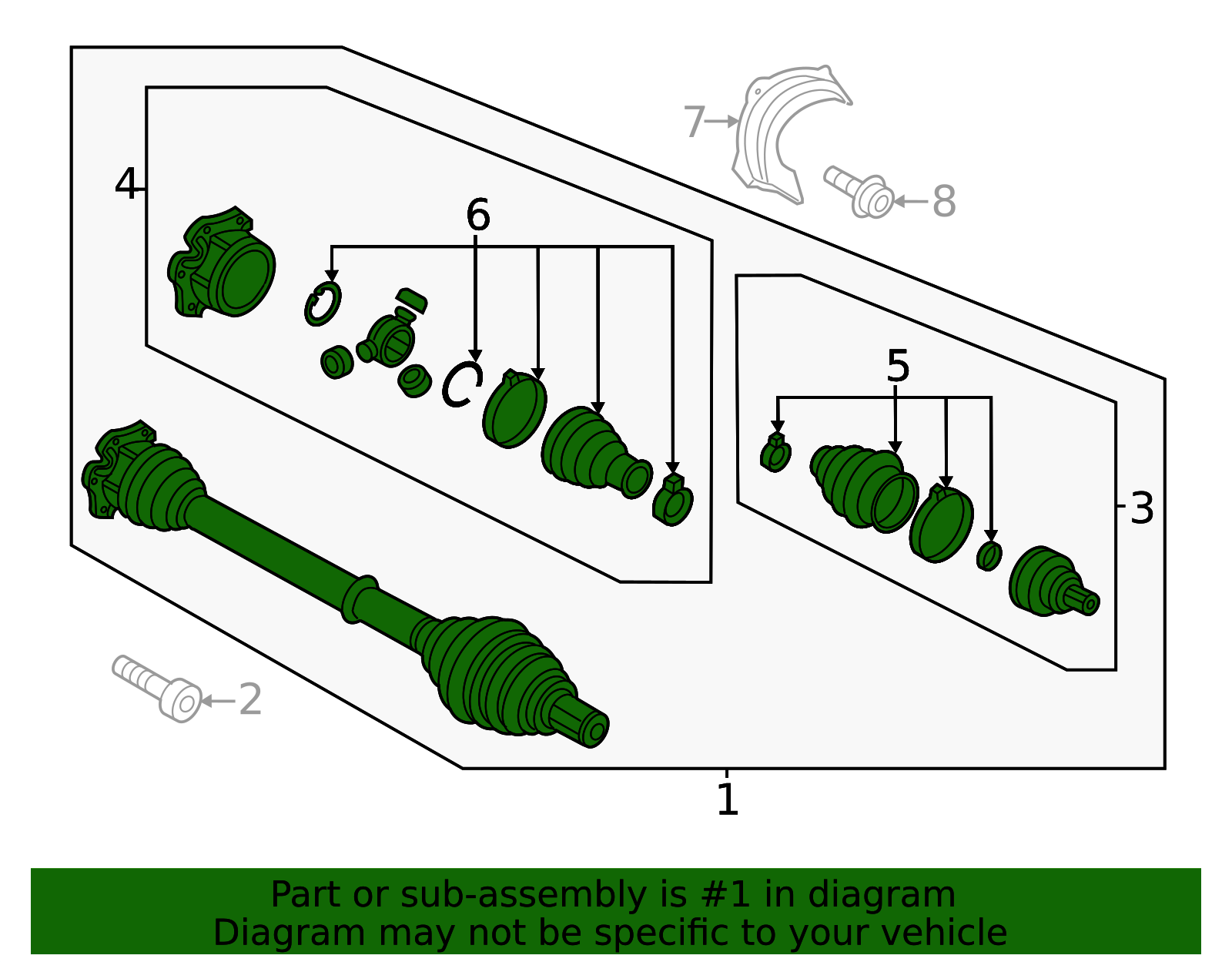 7
8
4
6
5
3
2
1

Part or sub-assembly is #1 in diagram
Diagram may not be specific to your vehicle