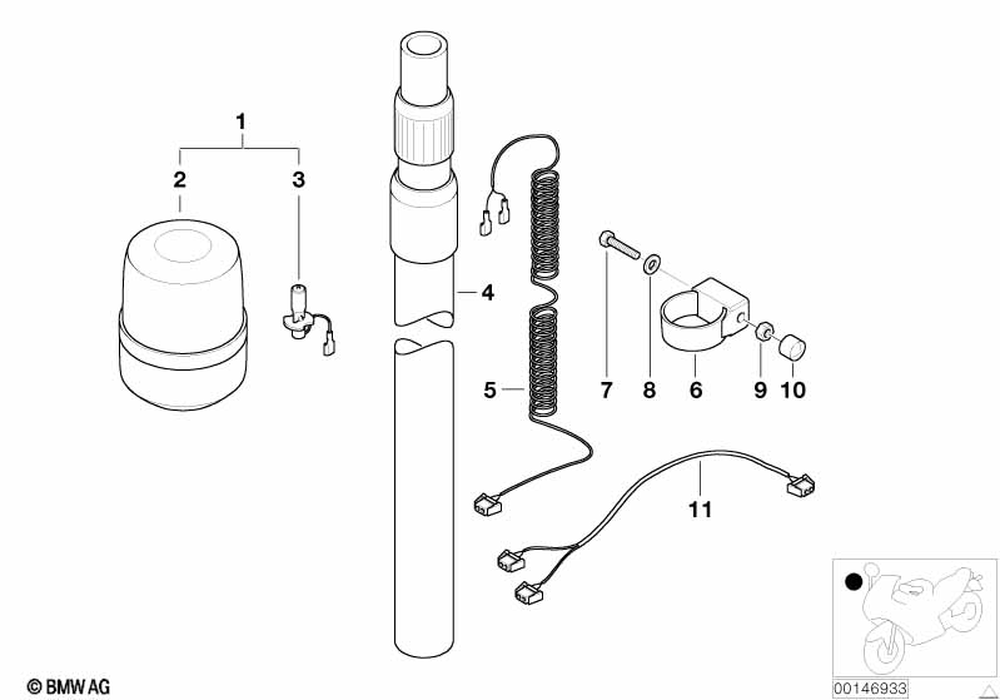 1
2
3
4
5
7
8
6
9
10
11
© BMW AG
00146933