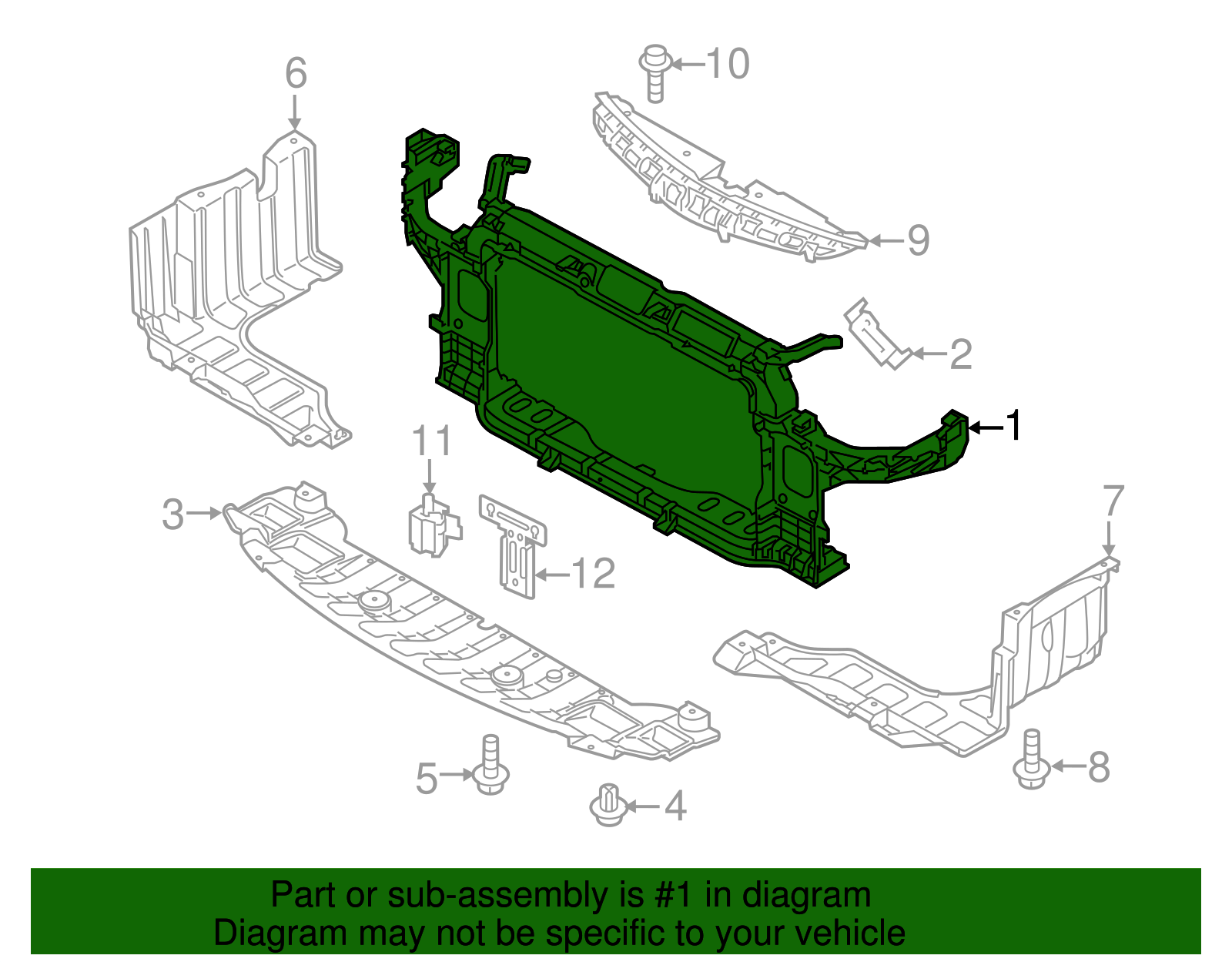 6
10
9
2
1
11
3
12
7
5
4
8

Part or sub-assembly is #1 in diagram
Diagram may not be specific to your vehicle