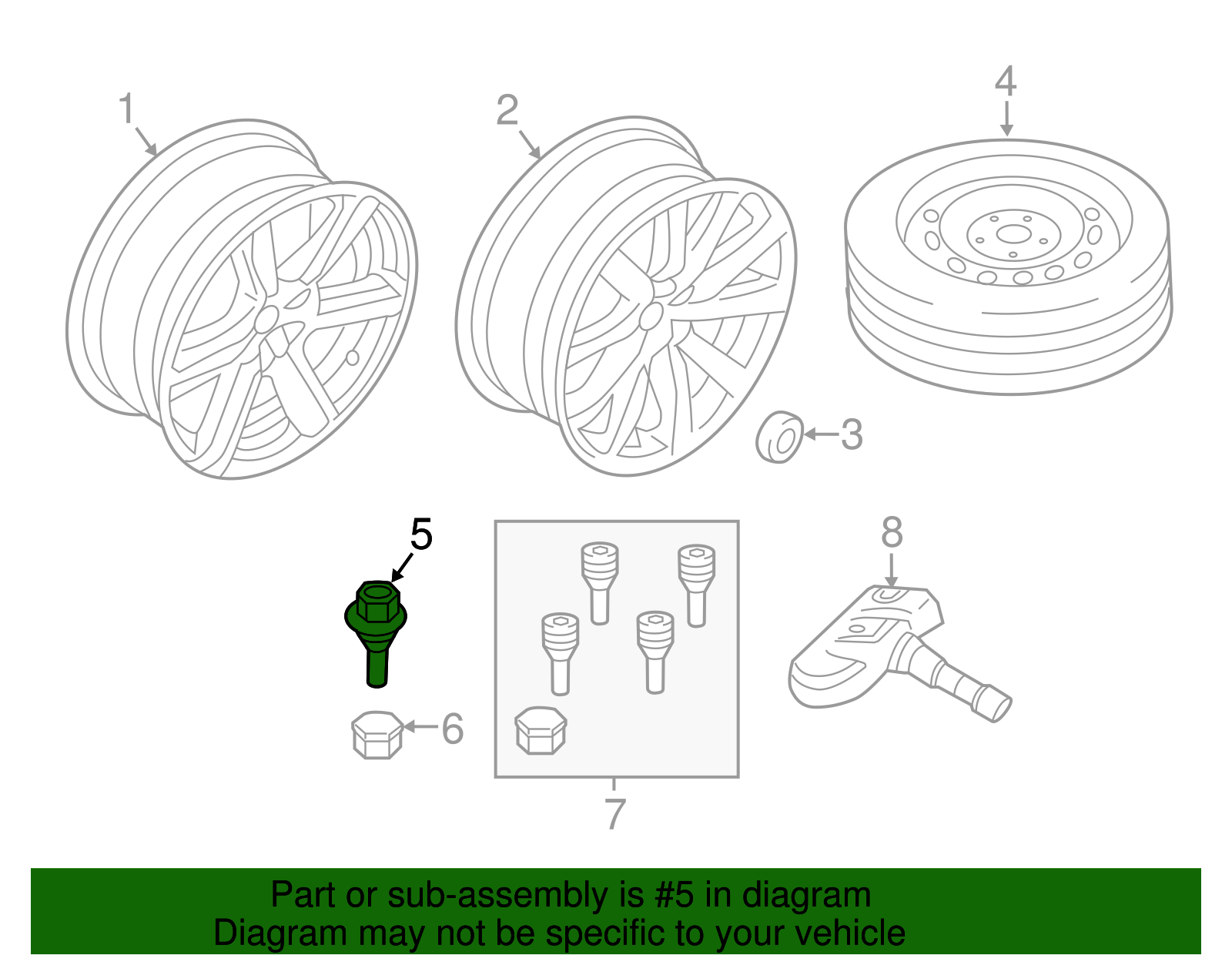 1
2
4
3
5
8
6
7

Part or sub-assembly is #5 in diagram
Diagram may not be specific to your vehicle