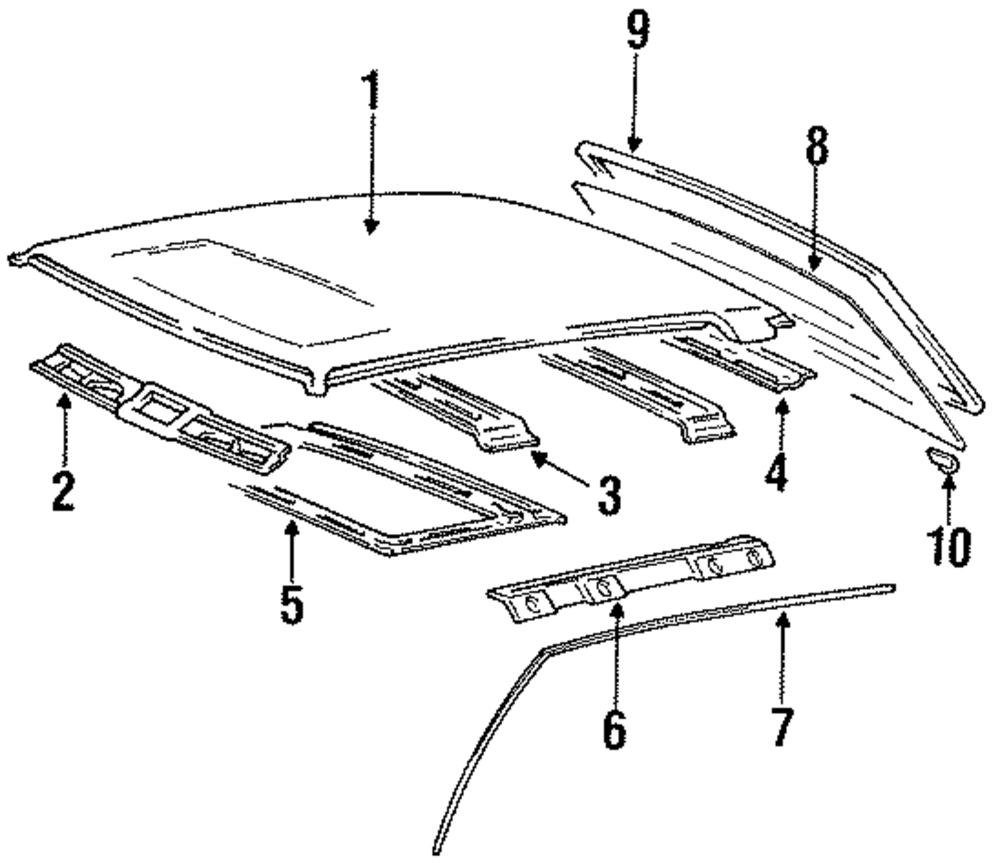 9
1
8
2
3
4
10
5
6
7