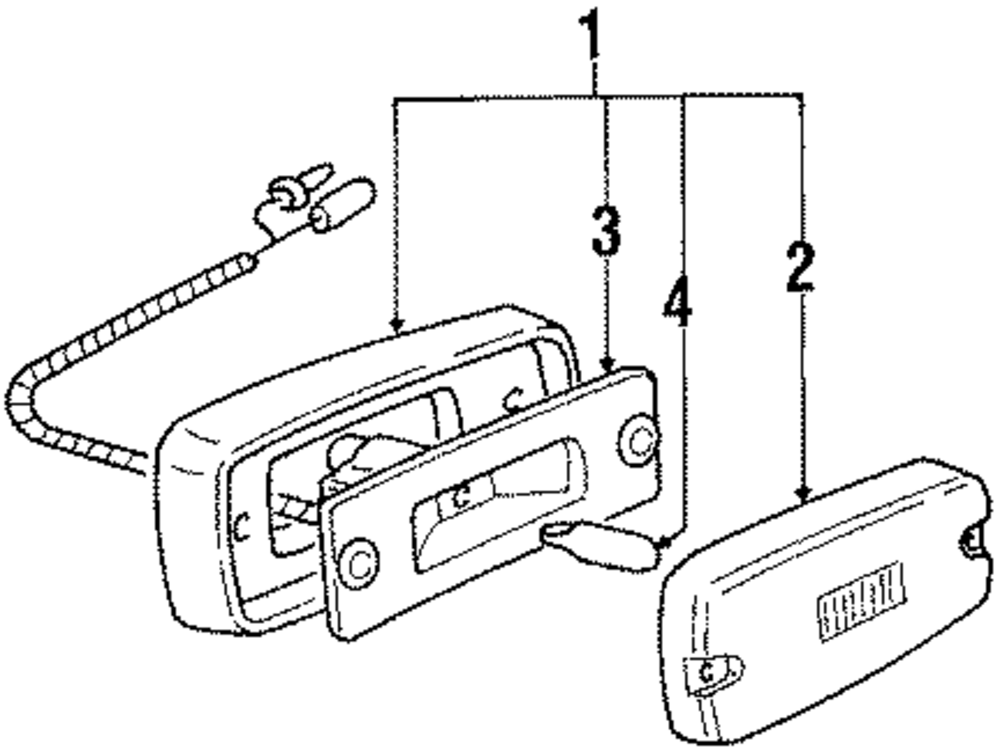 1
3
4
2