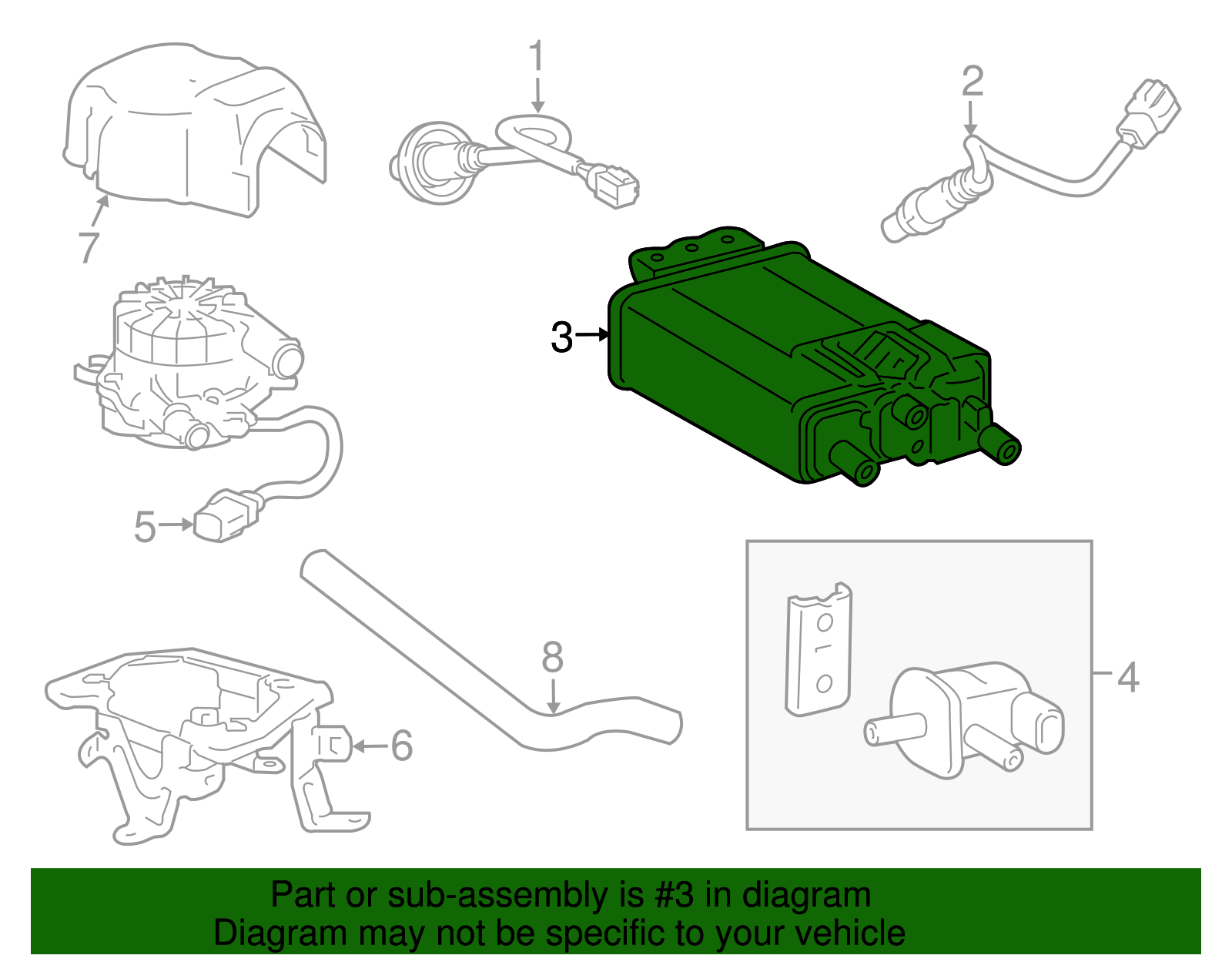 1
2
7
3
5
8
4
6

Part or sub-assembly is #3 in diagram
Diagram may not be specific to your vehicle