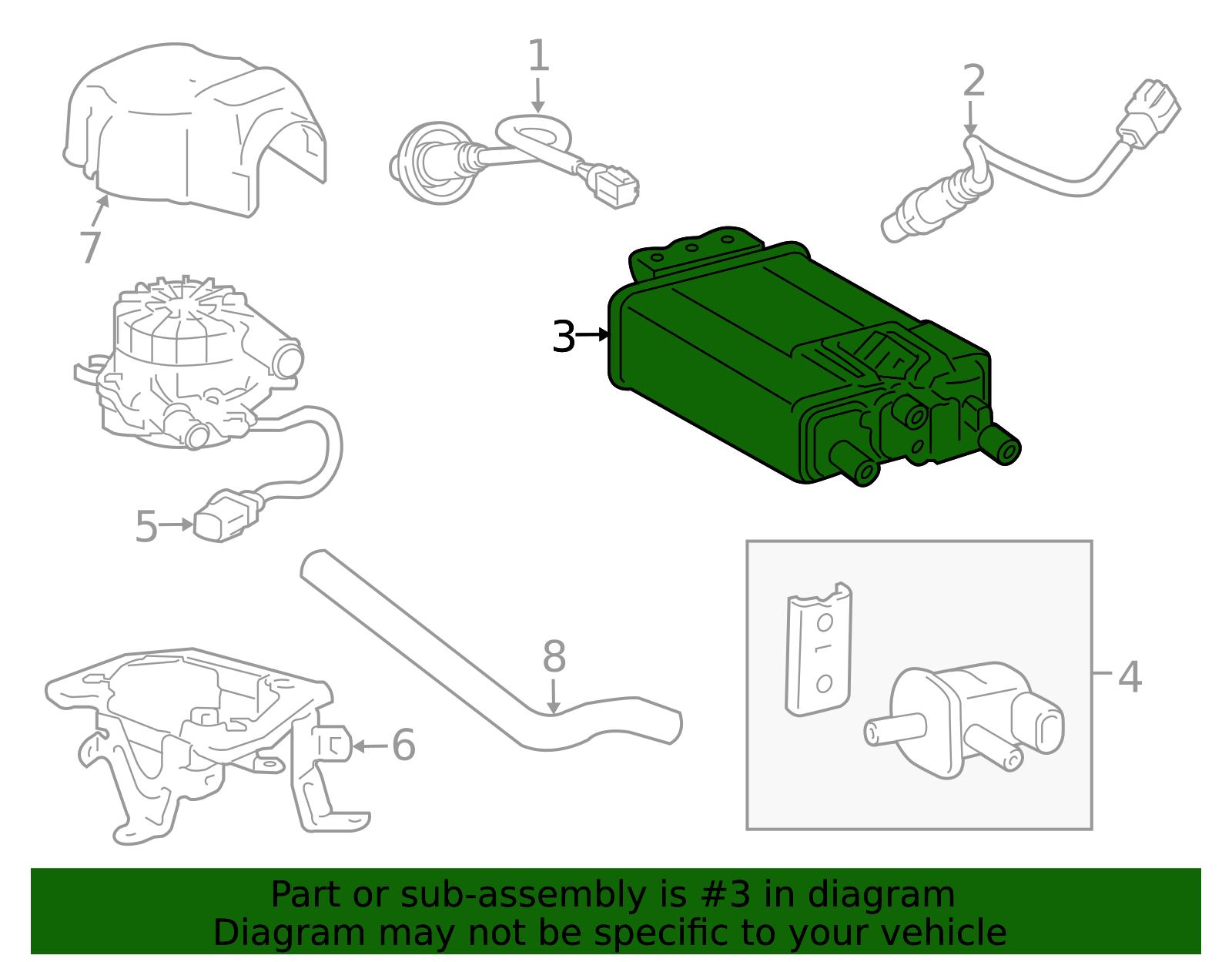 1
2
7
3
5
8
4
6

Part or sub-assembly is #3 in diagram
Diagram may not be specific to your vehicle