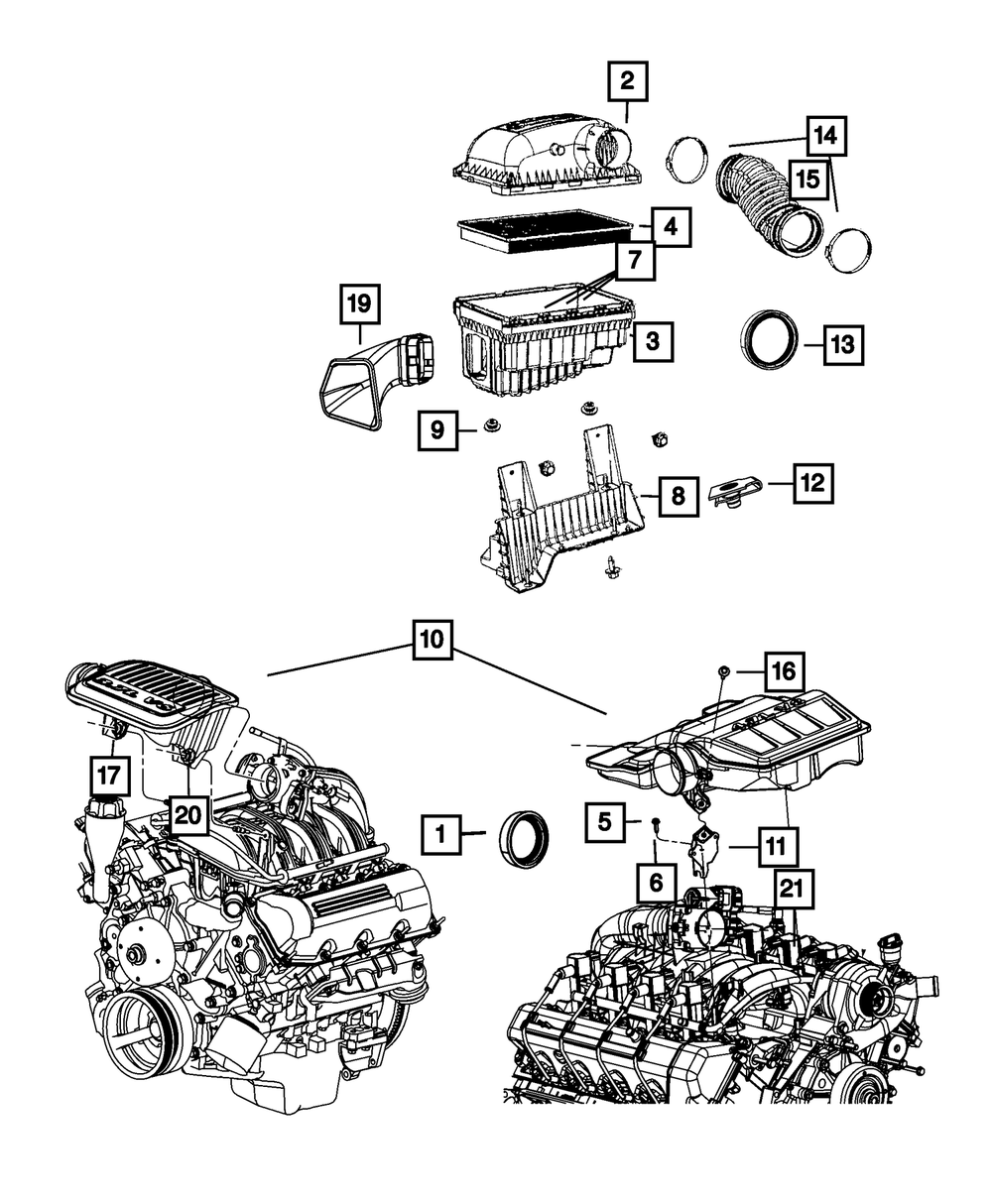 2
14
15
4
7
19
3
13
9
8
12
10
16
17
20
1
5
11
6
21