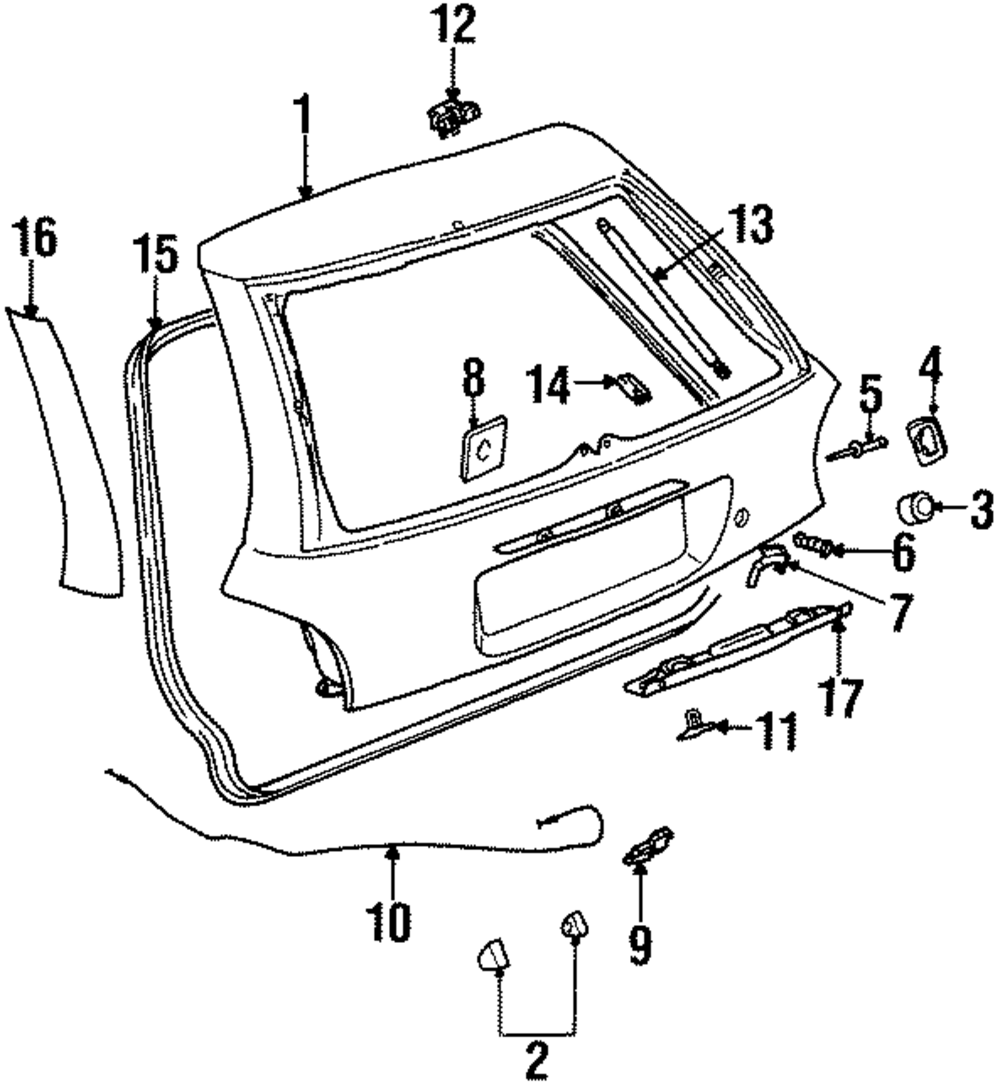 12
1
16
15
13
8
14
5
4
3
6
7
17
11
10
9
2