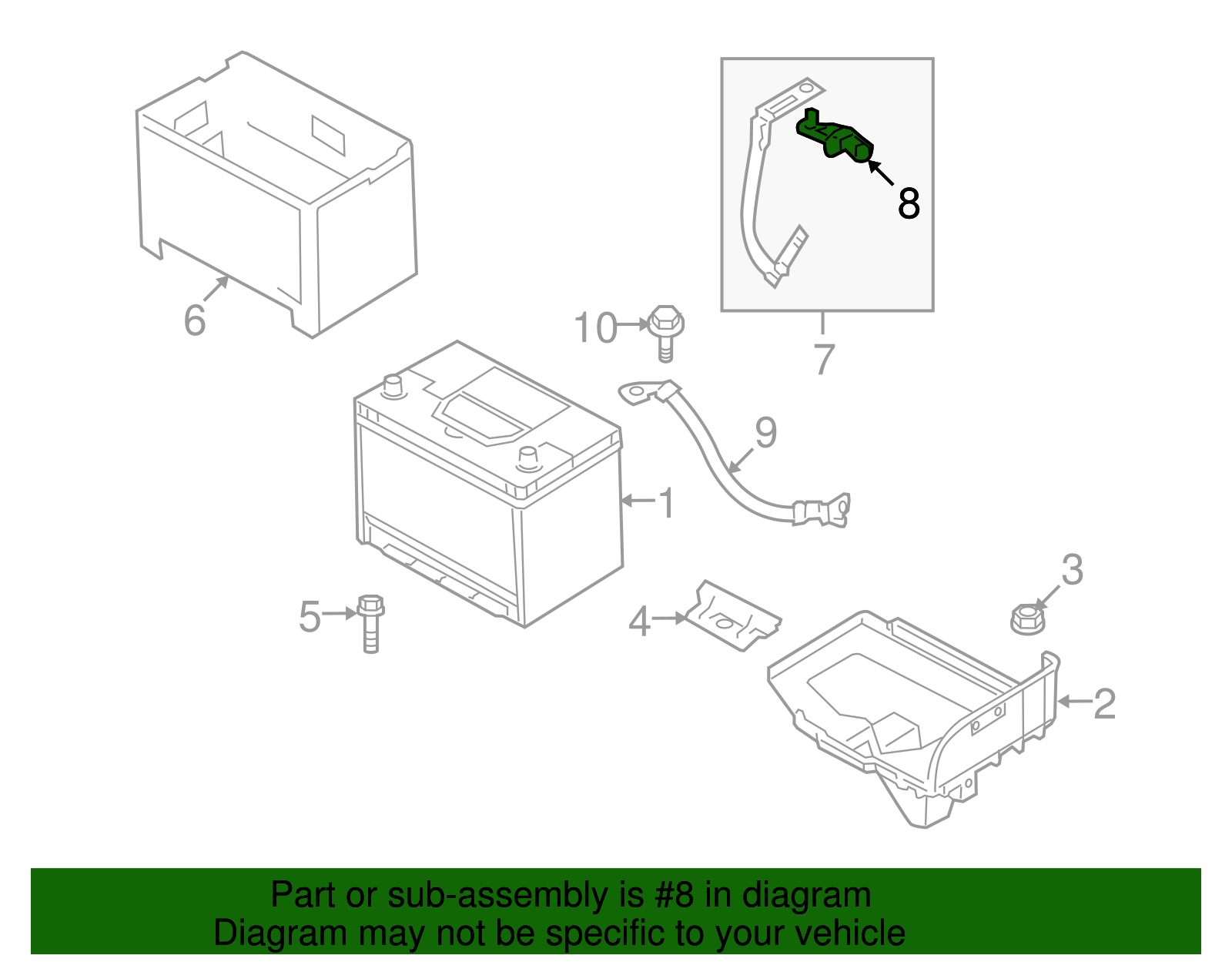 8
6
10
7
9
1
3
5
4
2

Part or sub-assembly is #8 in diagram
Diagram may not be specific to your vehicle