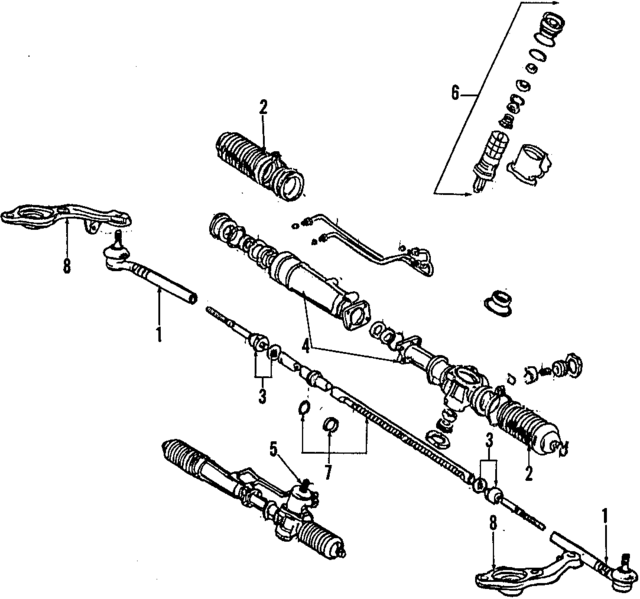 6
2
8
1
4
3
7
5
3
2
8
1