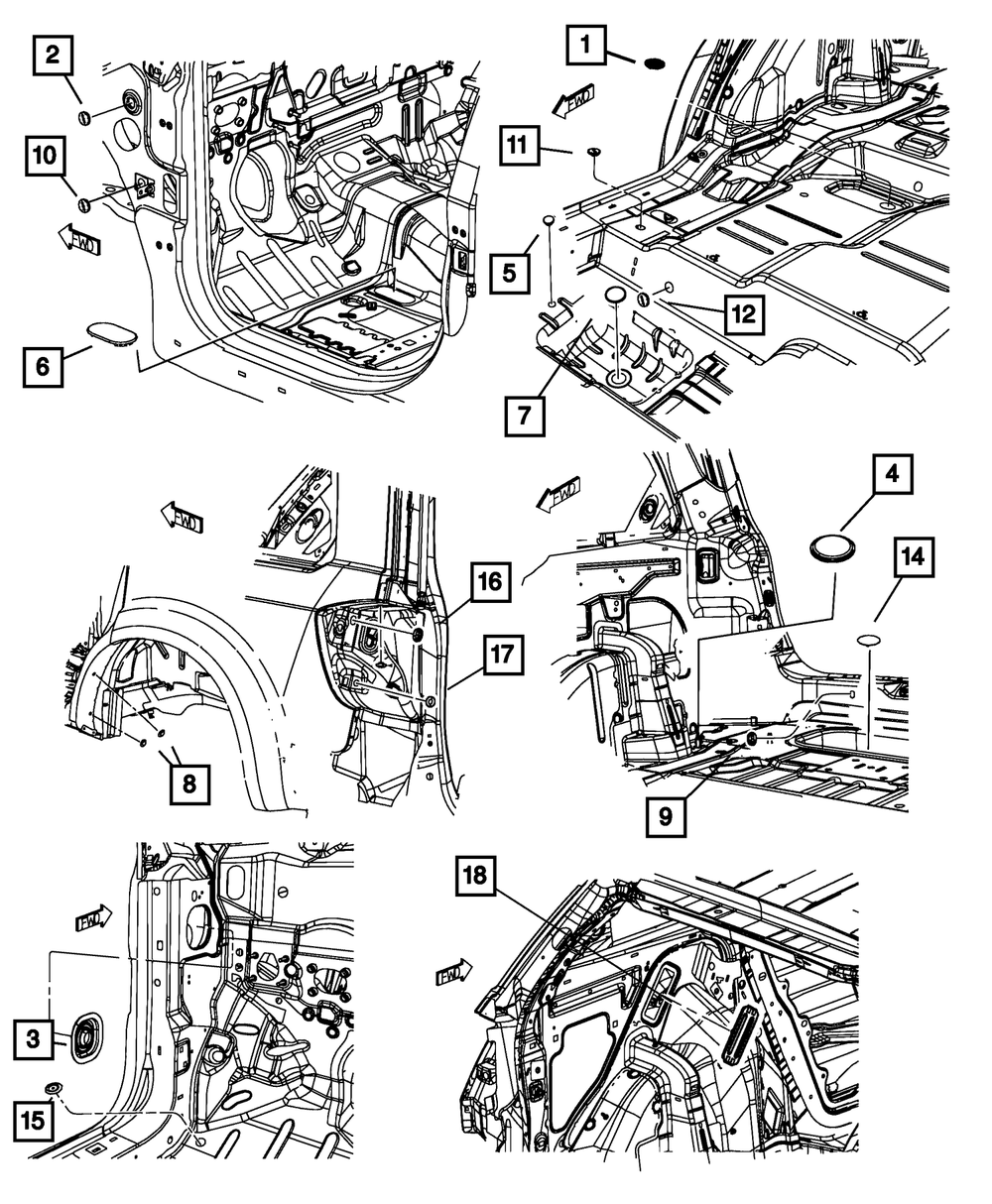 2
10
FWD
6
1
FWD
11
5
12
7
FWD
16
17
8
FWD
4
14
9
FWD
3
15
18
FWD