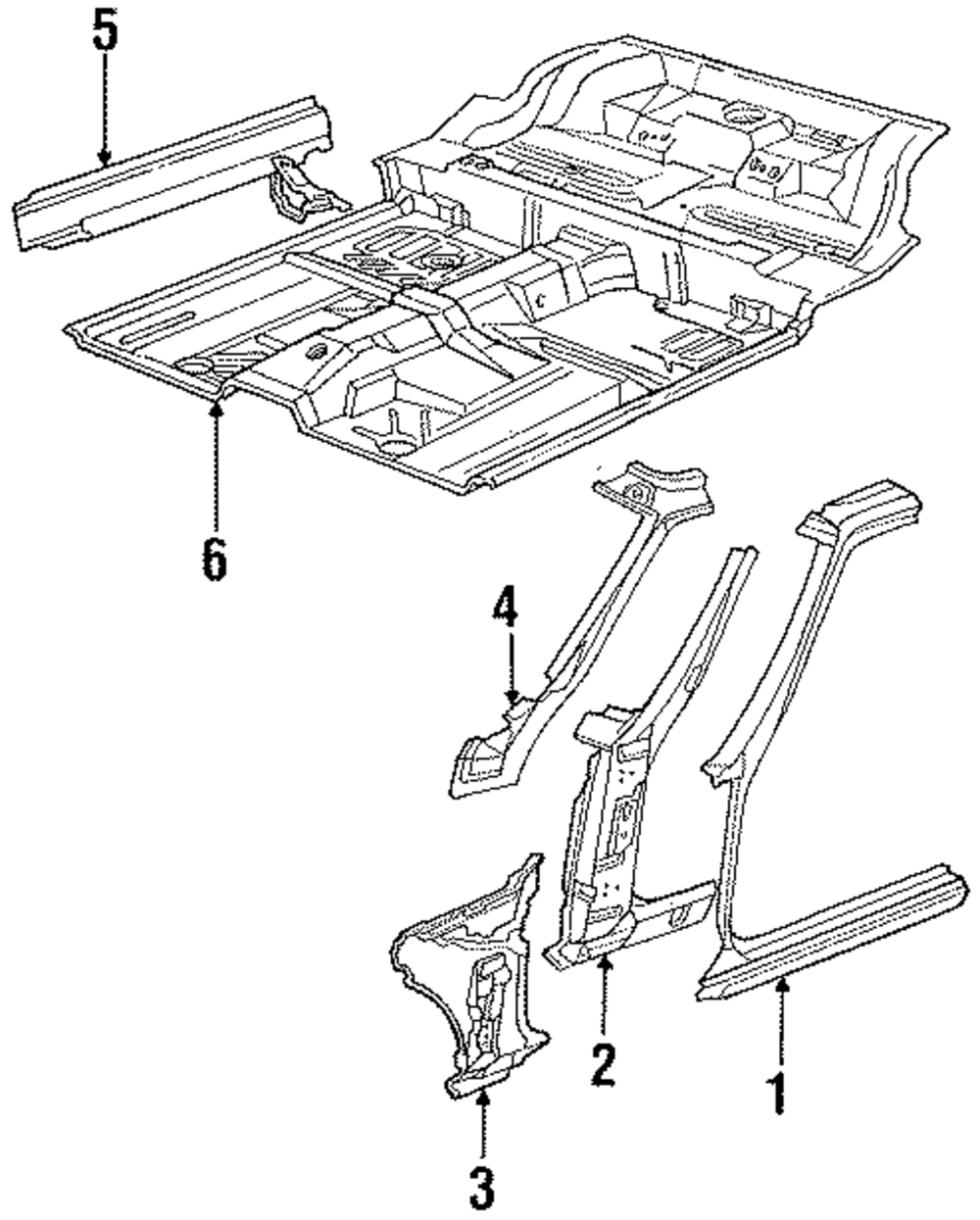 5
6
4
2
1
3