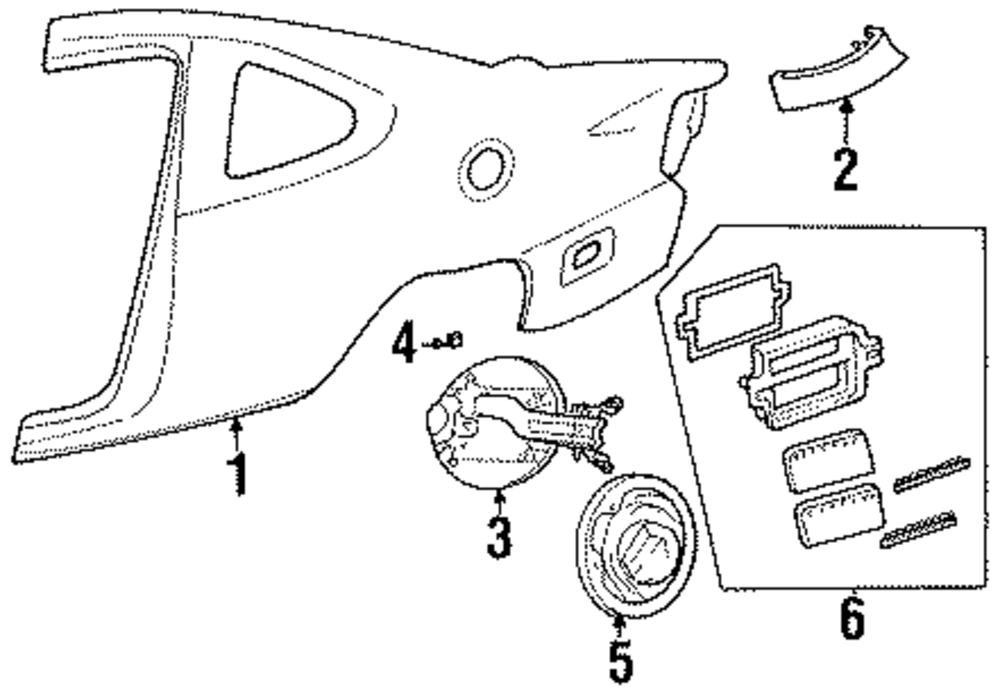 2
4
1
3
5
6