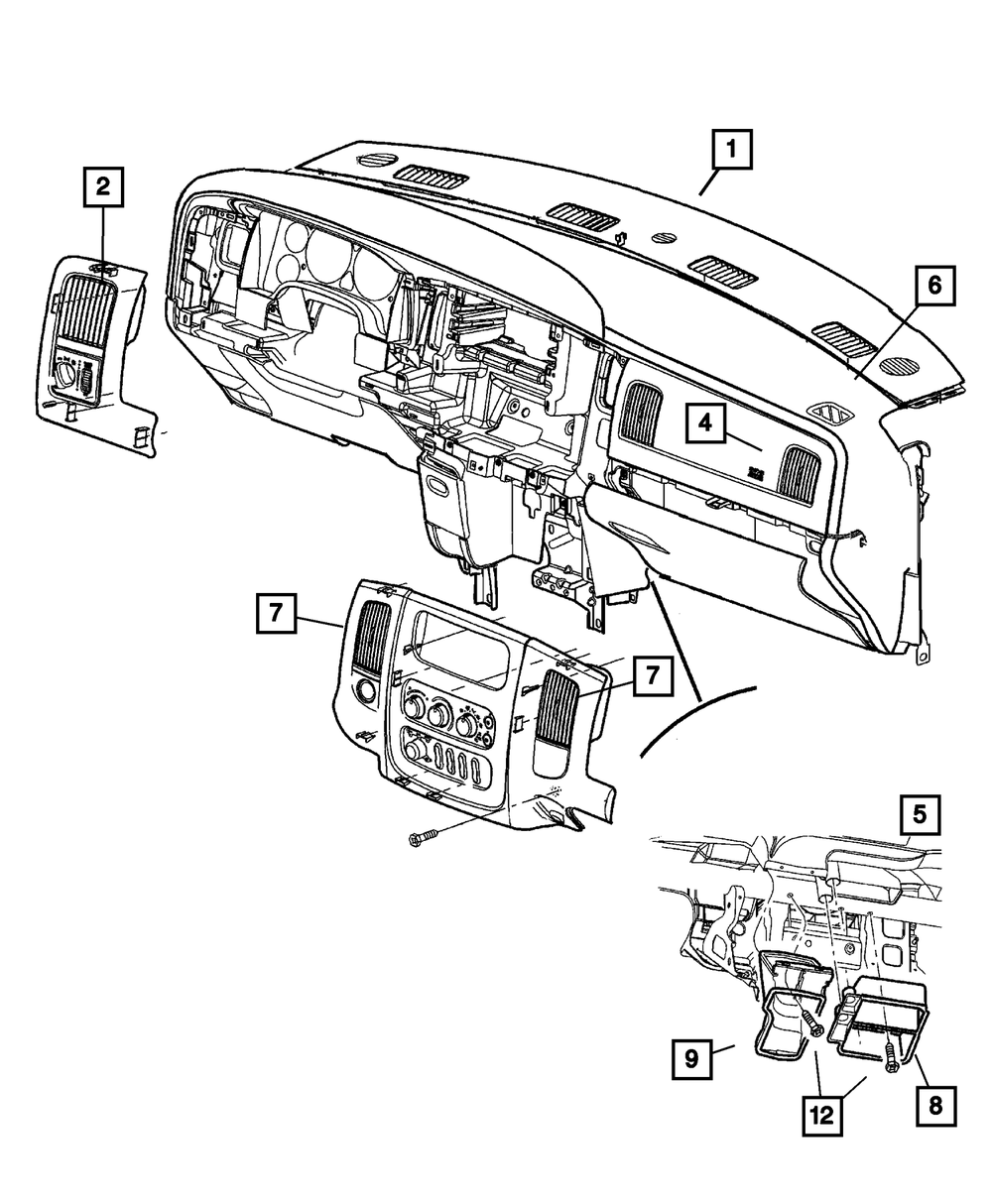 1
2
6
4
7
7
5
9
12
8