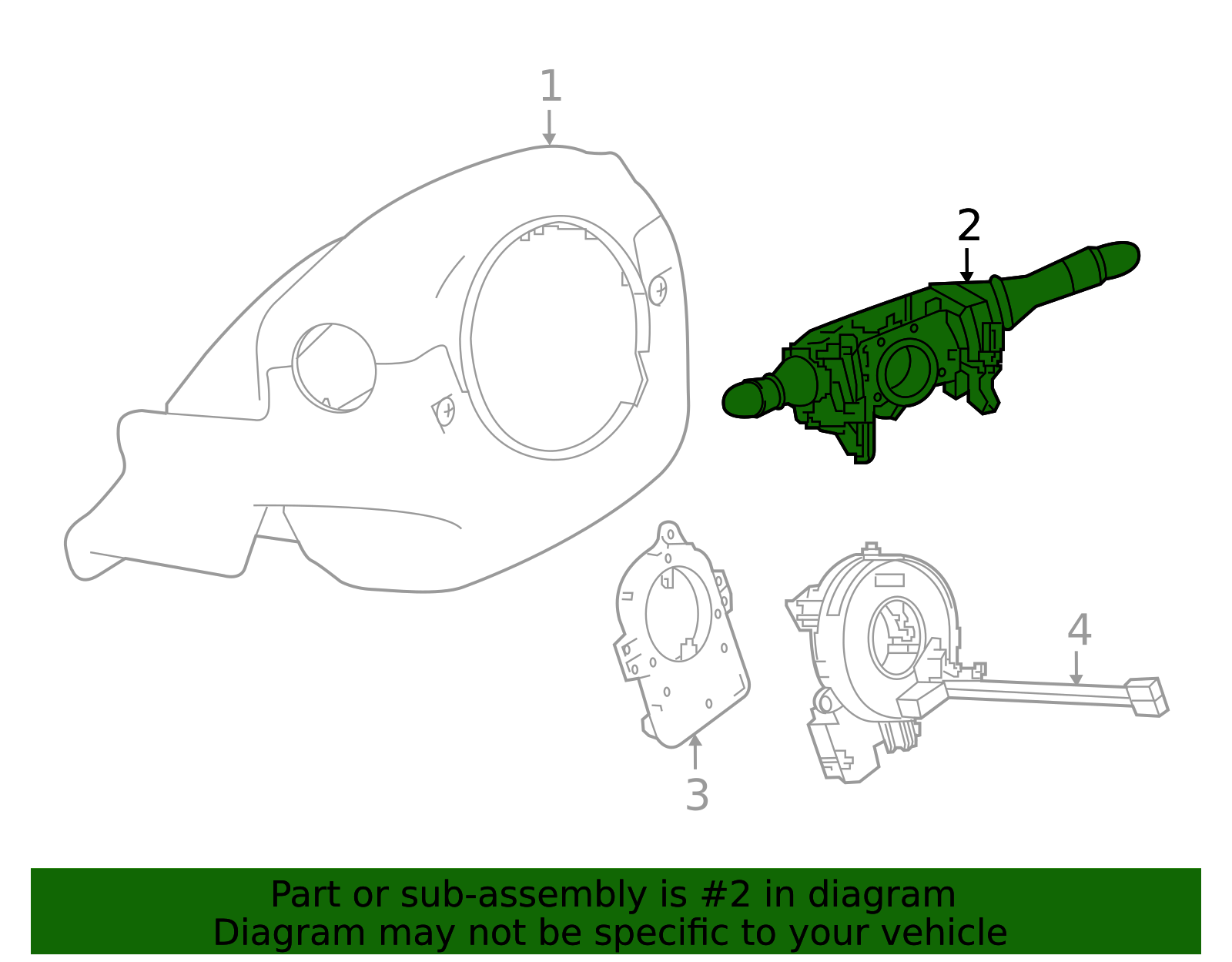 1

2

3

4

Part or sub-assembly is #2 in diagram
Diagram may not be specific to your vehicle