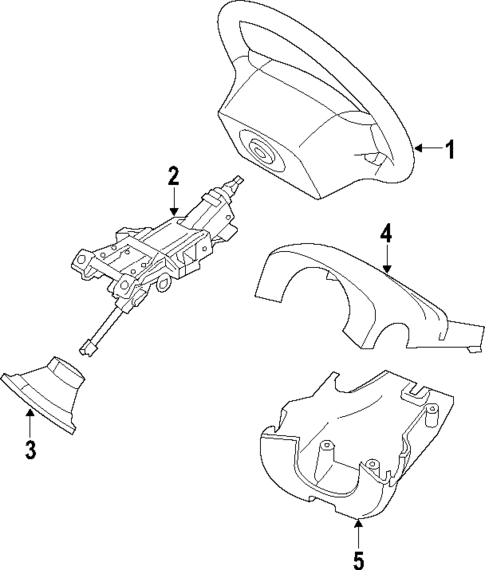 1
2
4
3
5