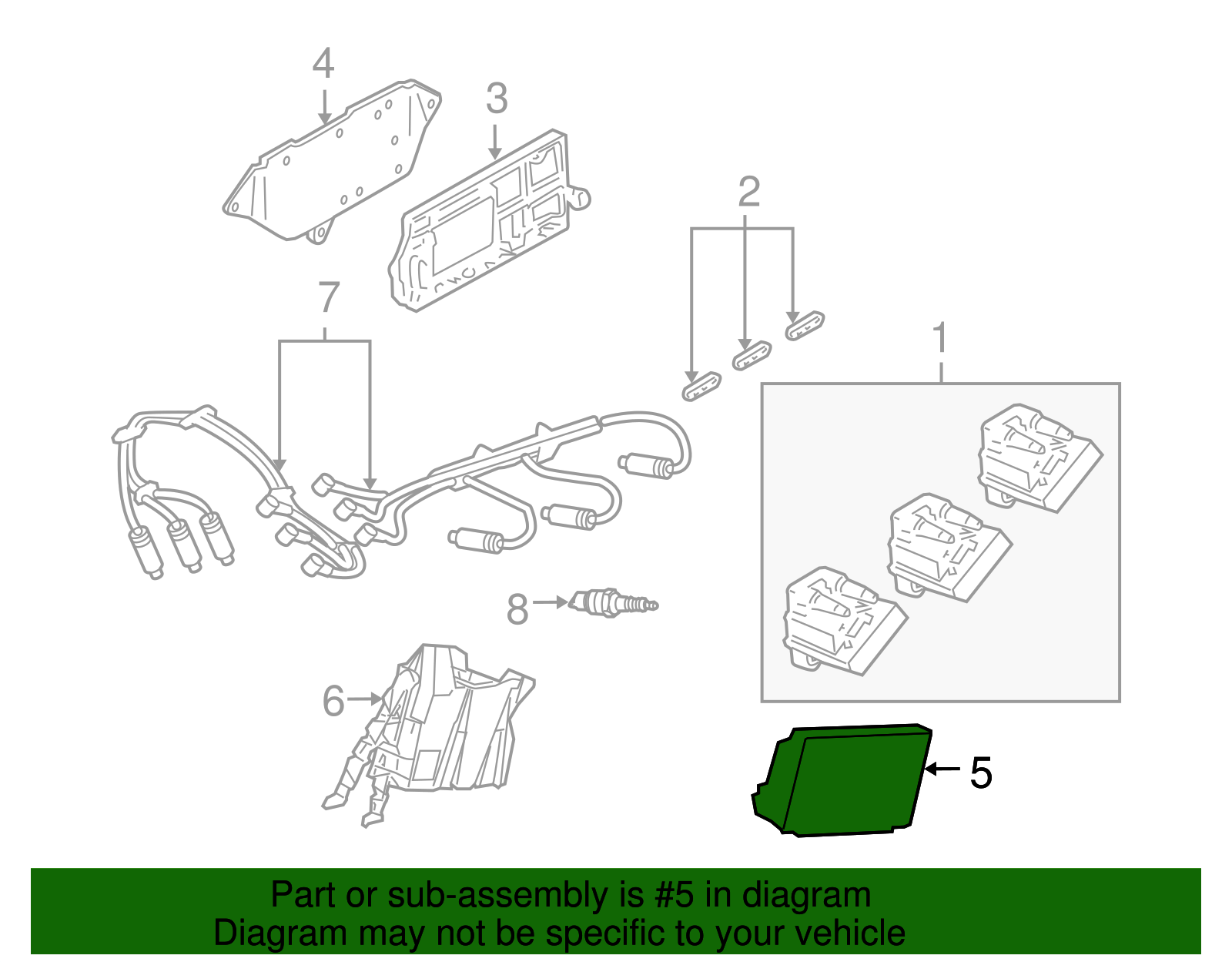 4
3
2
7
1
8
6
5

Part or sub-assembly is #5 in diagram
Diagram may not be specific to your vehicle