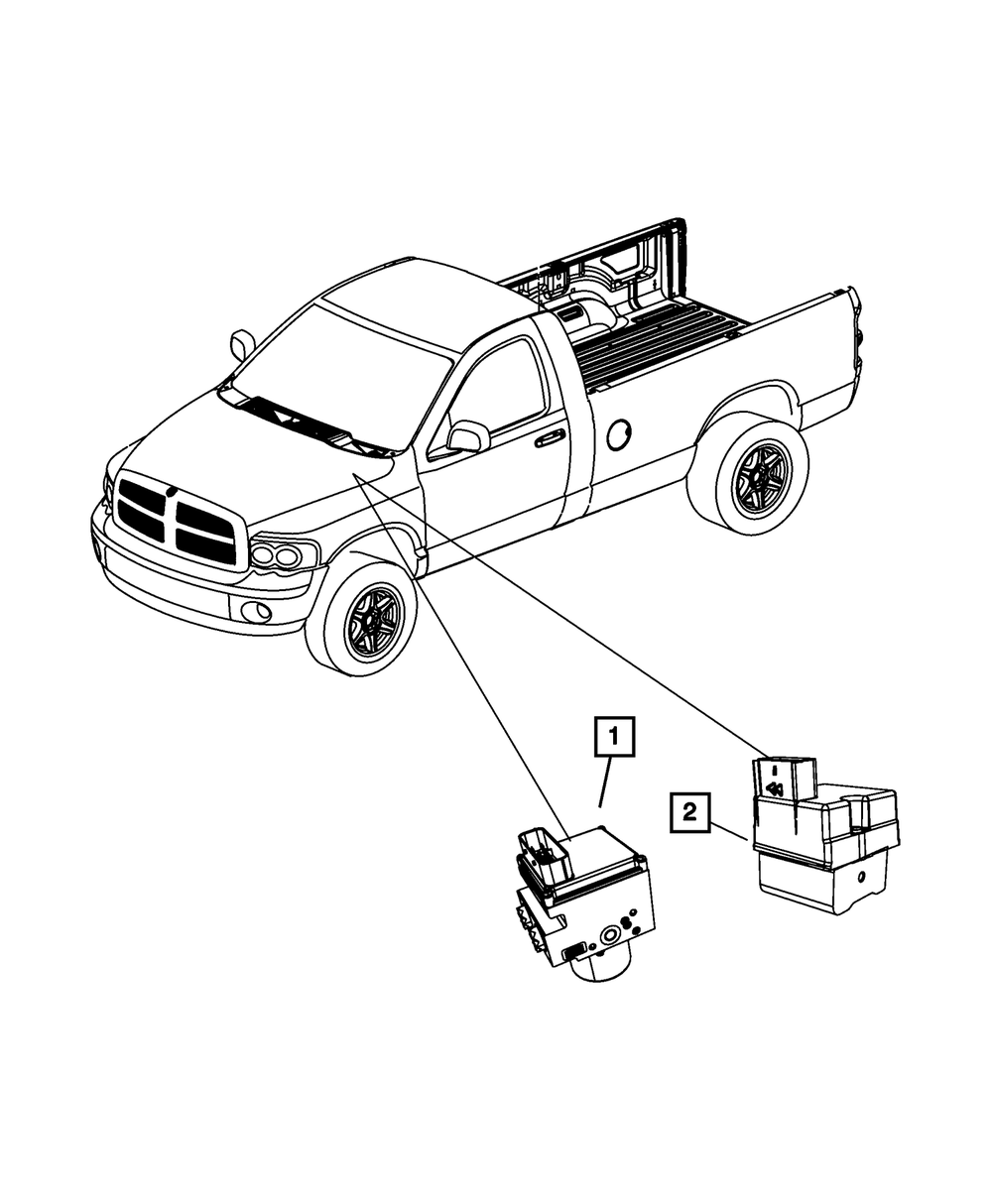 1
2