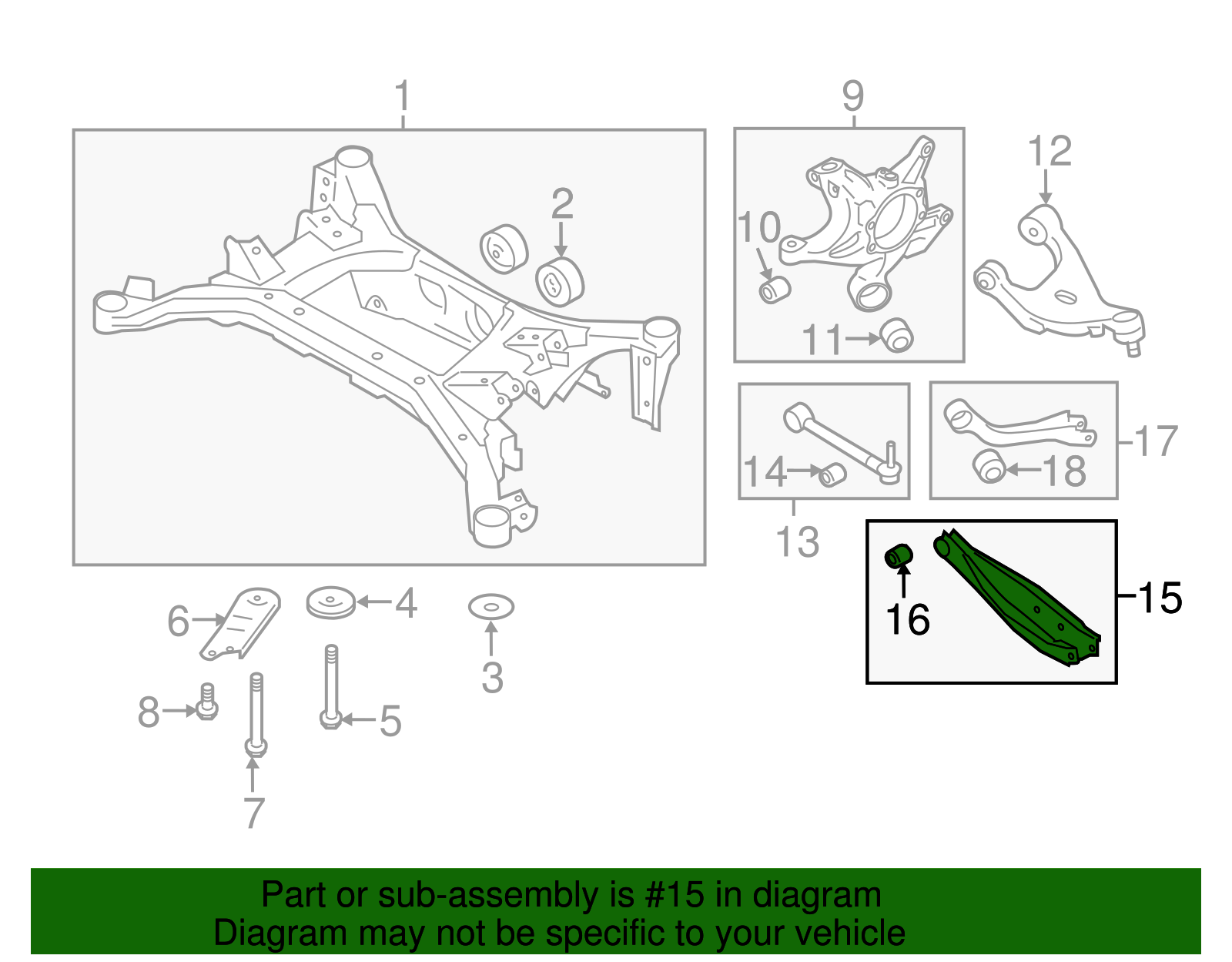 1
2
9
10
11
12
13
14
17
18
15
16
6
4
3
8
5
7

Part or sub-assembly is #15 in diagram
Diagram may not be specific to your vehicle