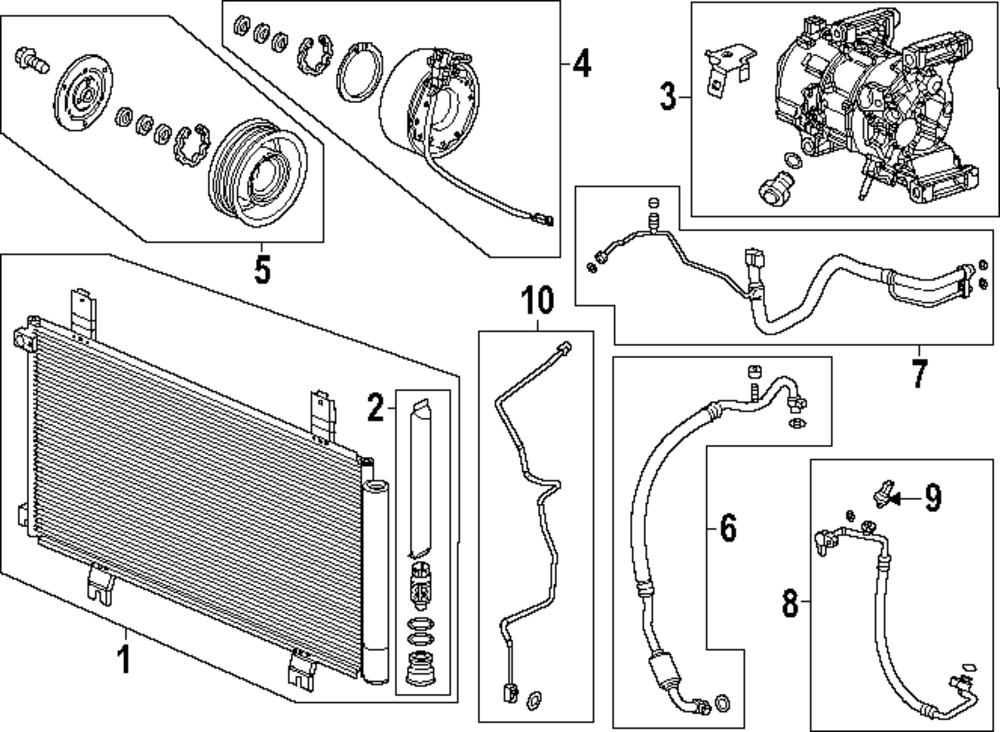 4
3
5
10
7
2
6
9
8
1