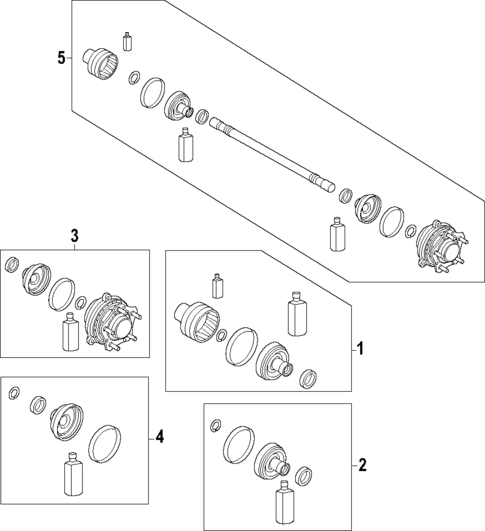 5
3
1
4
2