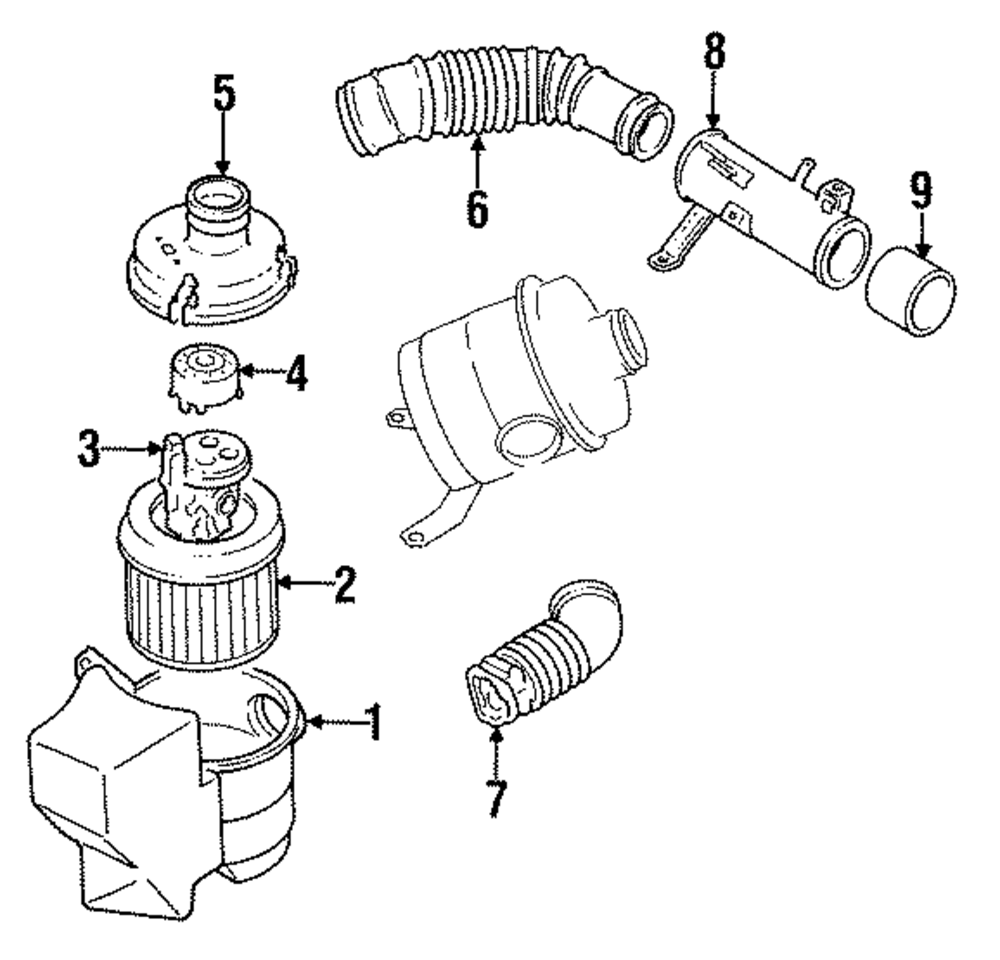 5
6
8
9
4
3
2
1
7