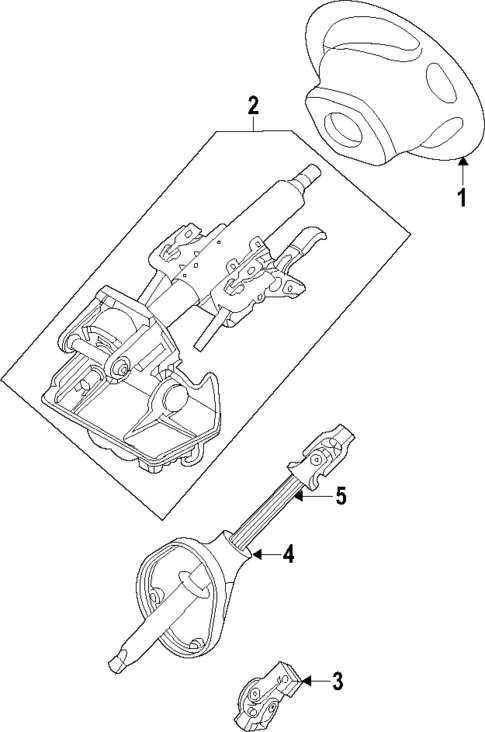 2
1
5
4
3