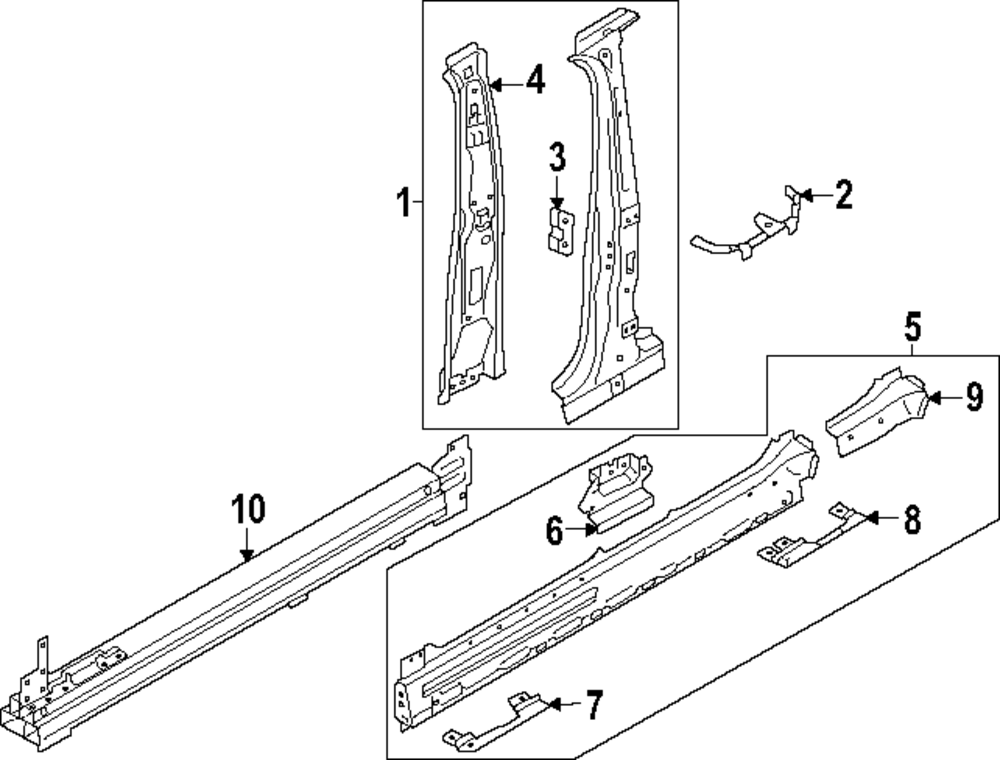 4
3
1
2
5
9
10
6
8
7