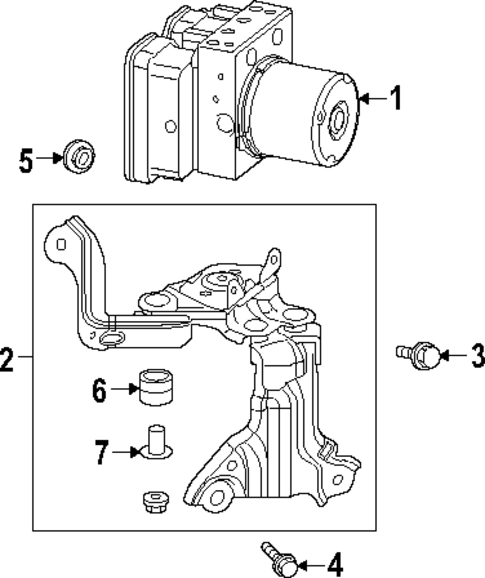 1
5
2
3
6
7
4