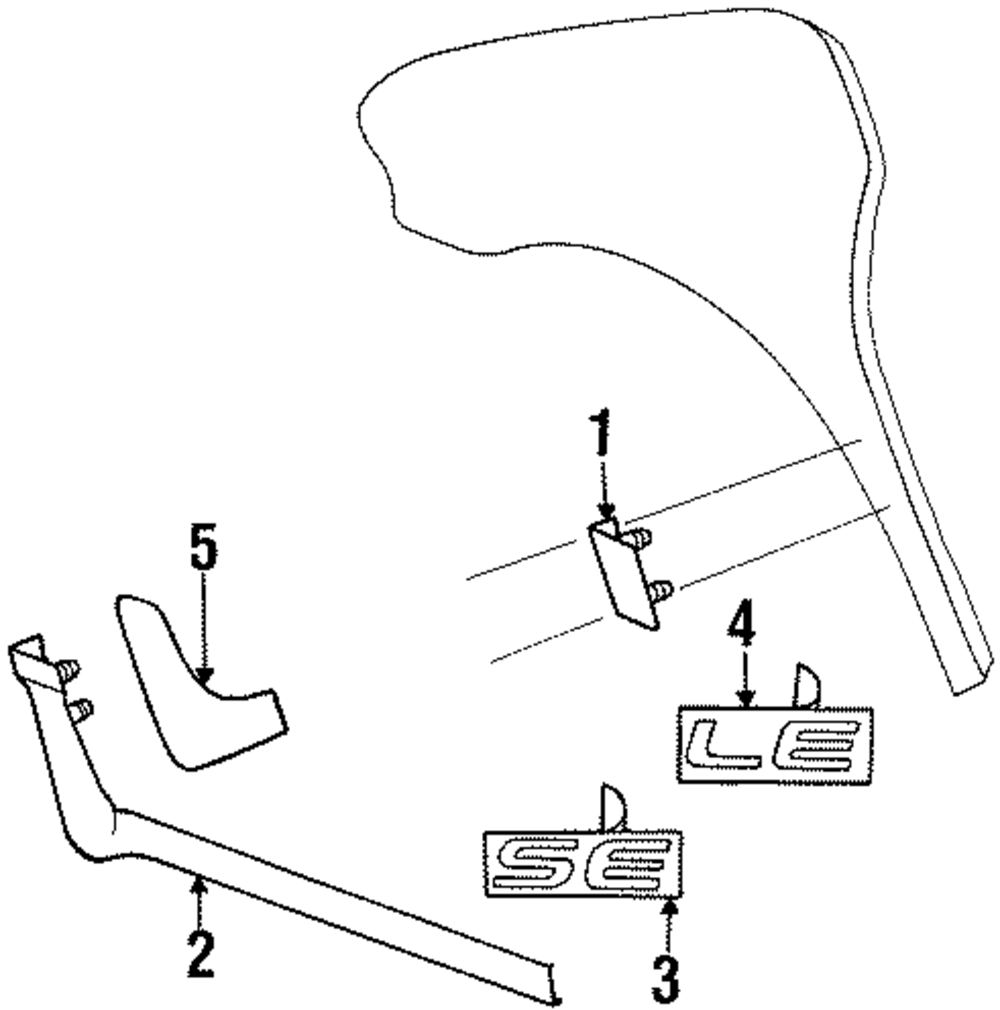 1
5
4
LE
SE
2
3