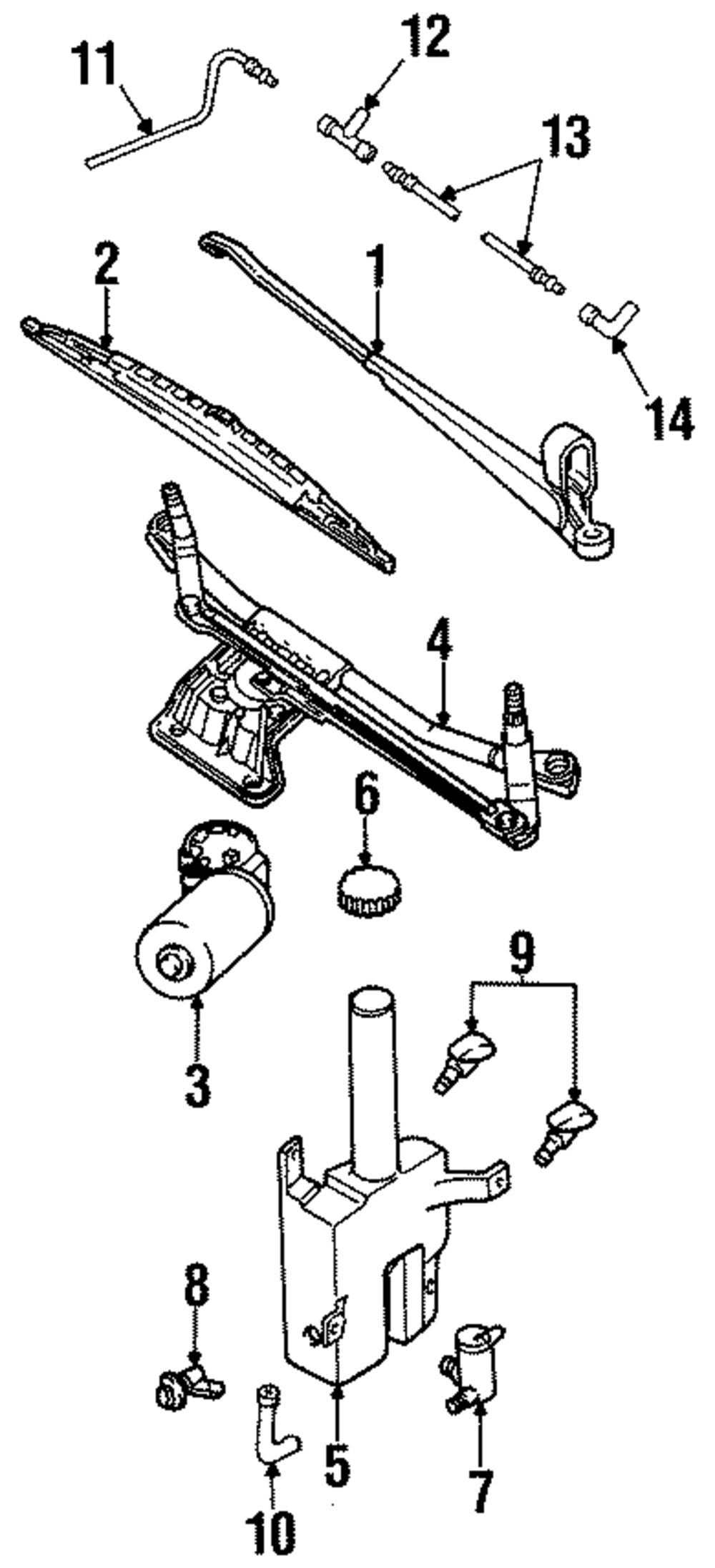 11
12
13
2
1
14
4
6
9
3
8
5
7
10