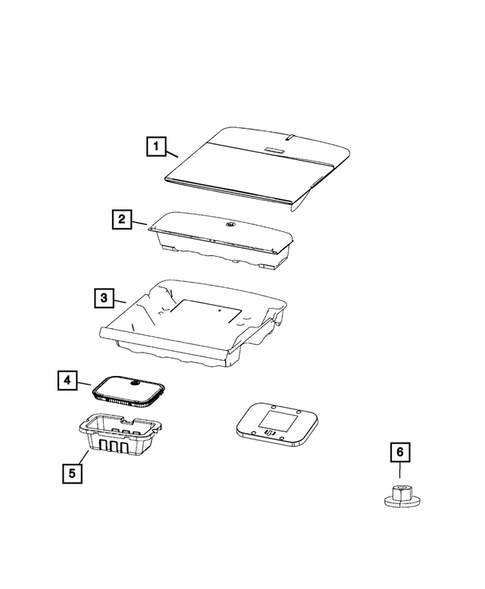 1
2
3
4
5
6