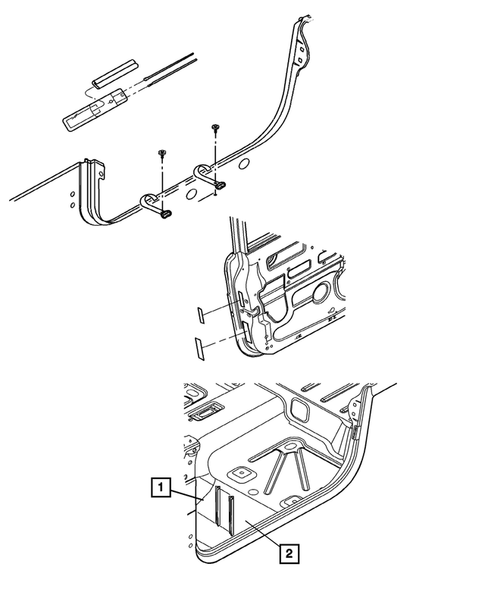 1

2