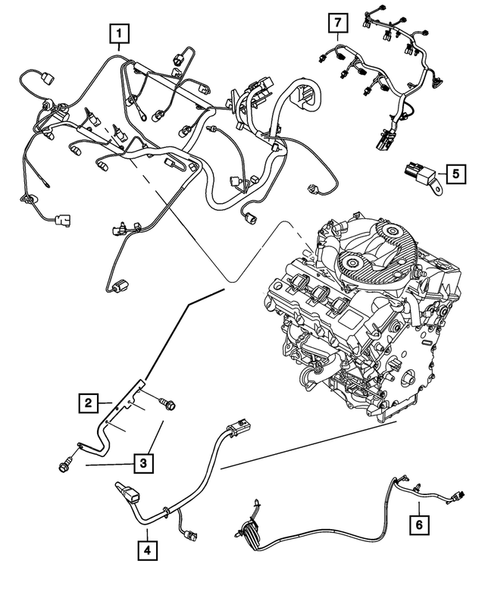 1
7
5
2
3
4
6