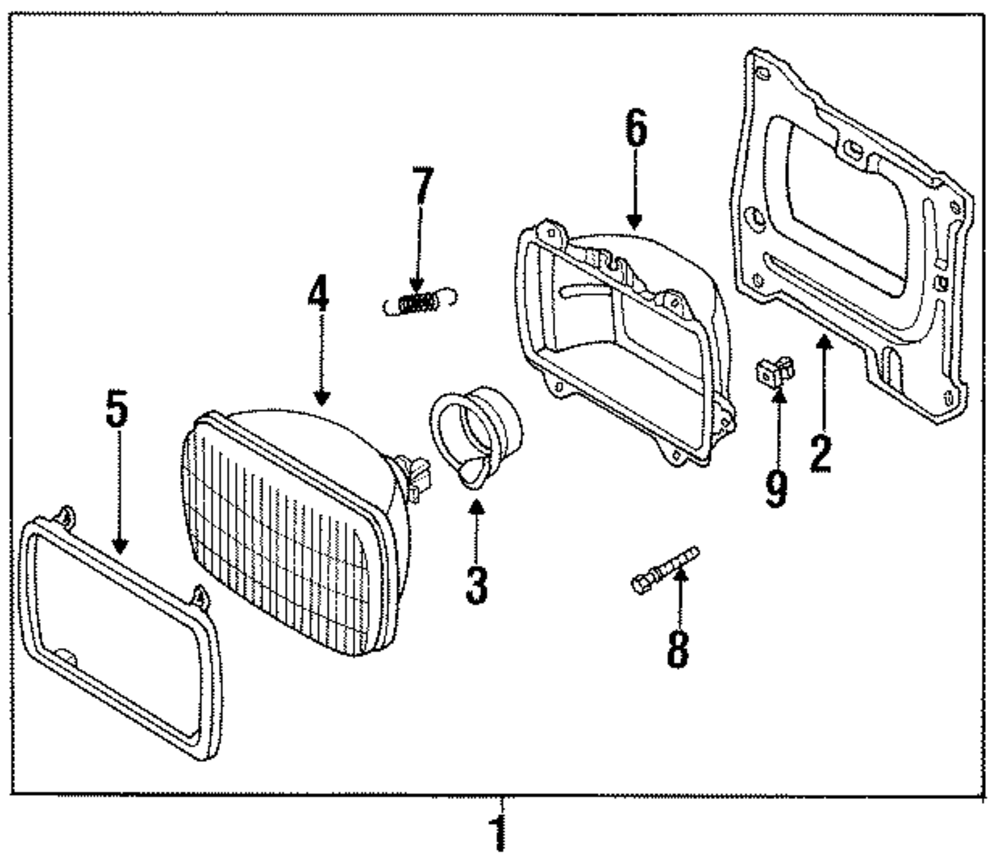 6
7
4
5
3
9
2
8
1