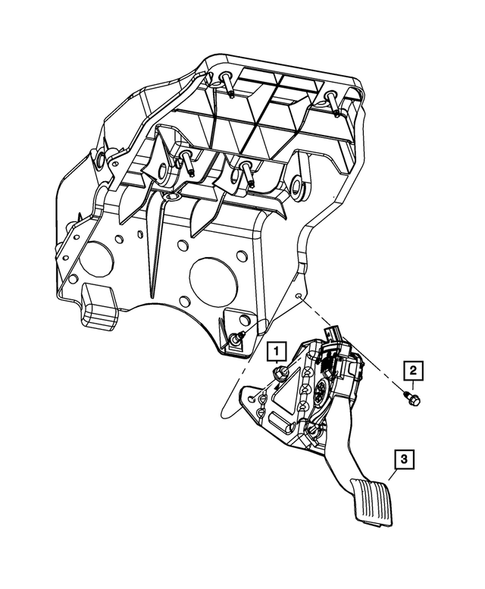 1
2
3