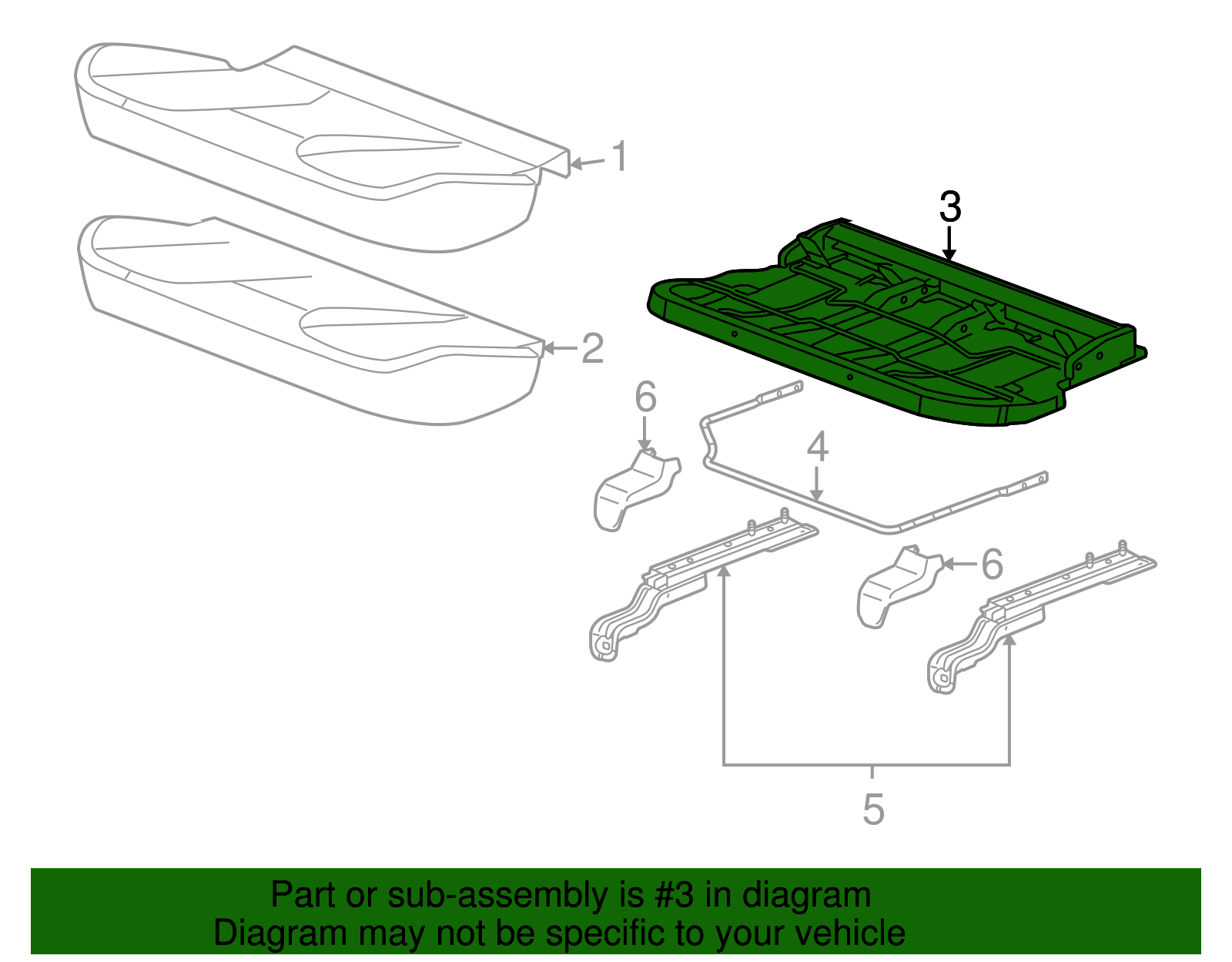 1

3

2

6

4

6

5

Part or sub-assembly is #3 in diagram
Diagram may not be specific to your vehicle