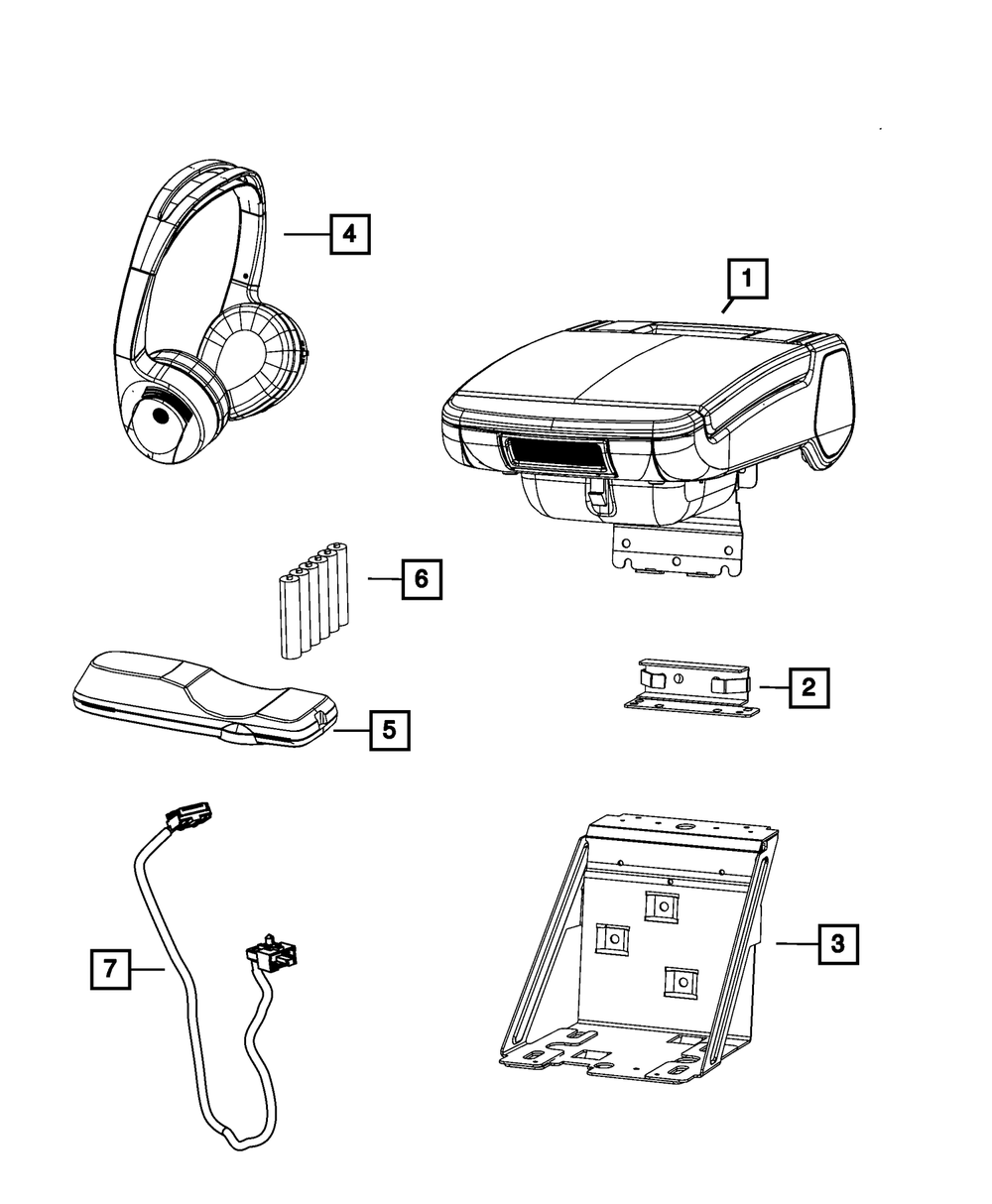 4
1
6
2
5
3
7